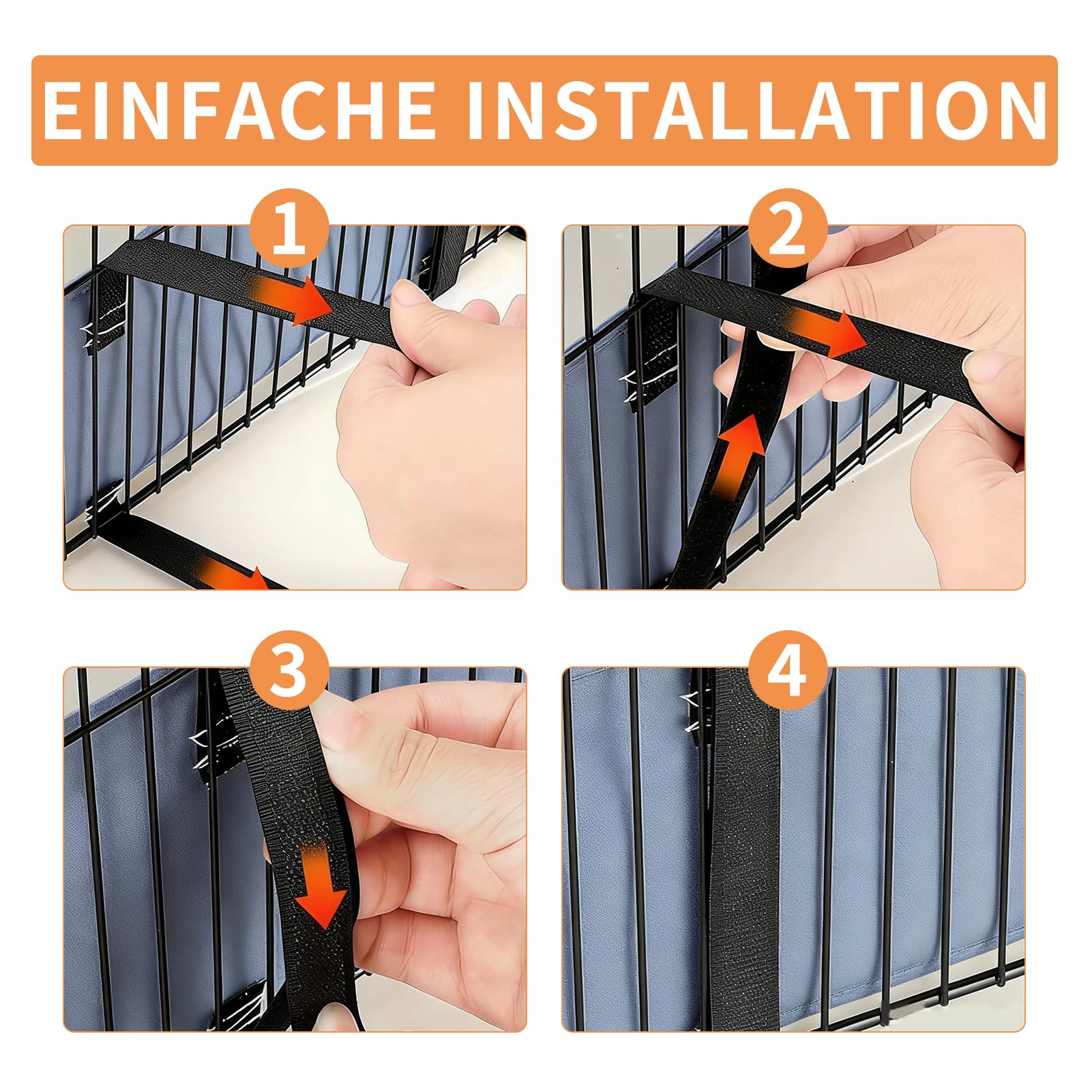 EINFACHE INSTALLATION

1

2

3

4