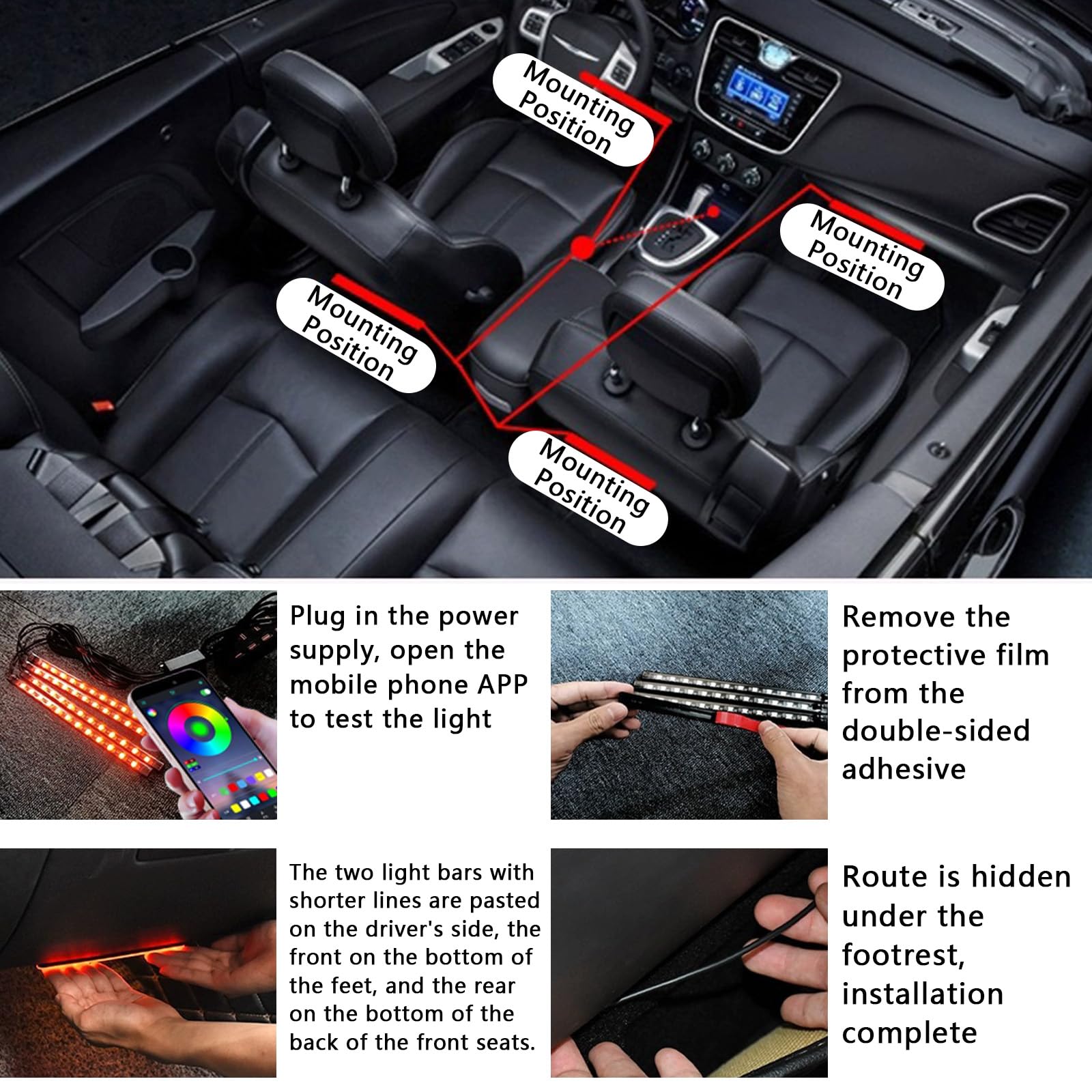 Mounting Position

Mounting Position

Mounting Position

Mounting Position

Plug in the power supply, open the mobile phone APP to test the light

Remove the protective film from the double-sided adhesive

The two light bars with shorter lines are pasted on the driver's side, the front on the bottom of the feet, and the rear on the bottom of the back of the front seats.

Route is hidden under the footrest, installation complete