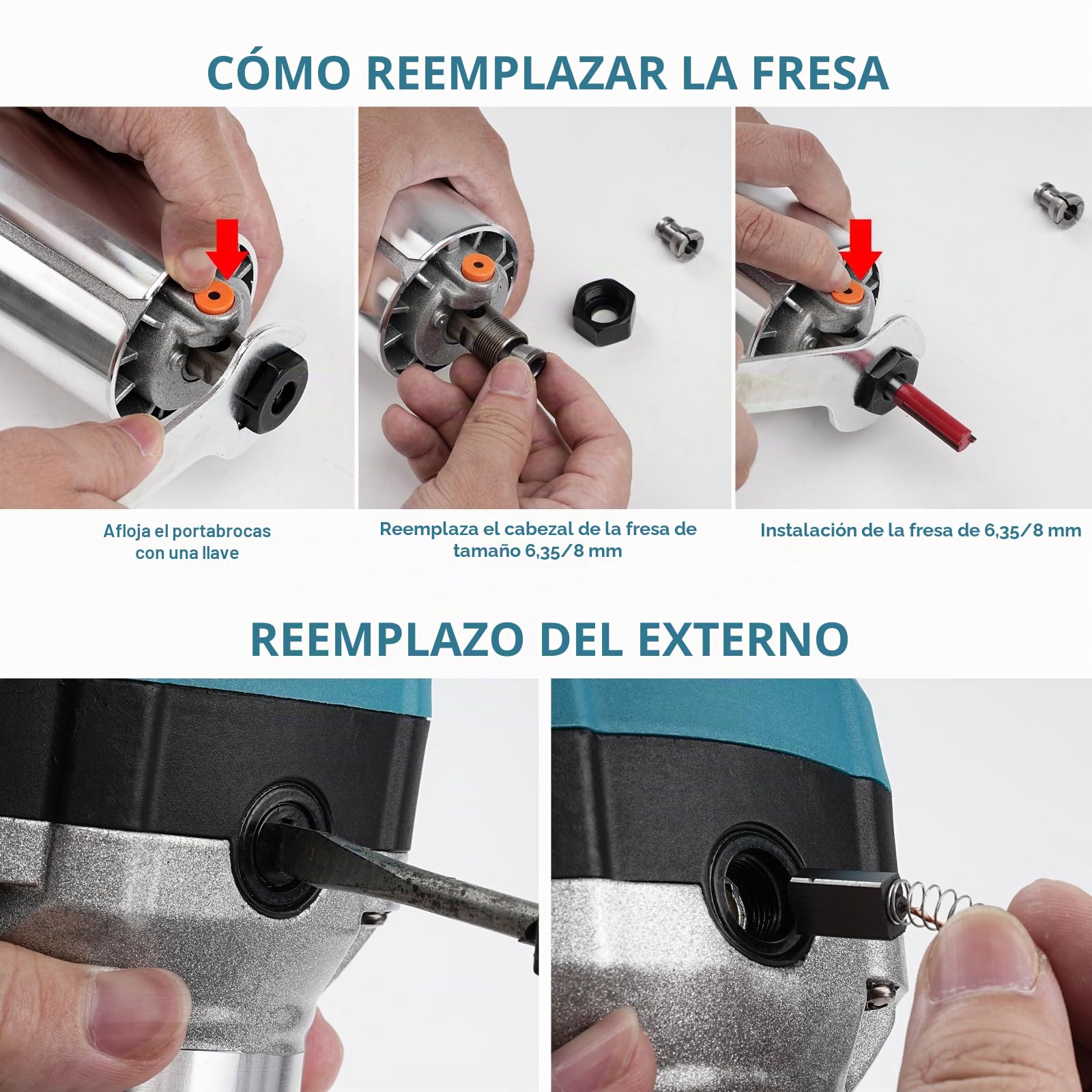 CÓMO REEMPLAZAR LA FRESA

Afloja el portabrocas con una llave

Reemplaza el cabezal de la fresa de tamaño 6,35/8 mm

Instalación de la fresa de 6,35/8 mm

REEMPLAZO DEL EXTERNO