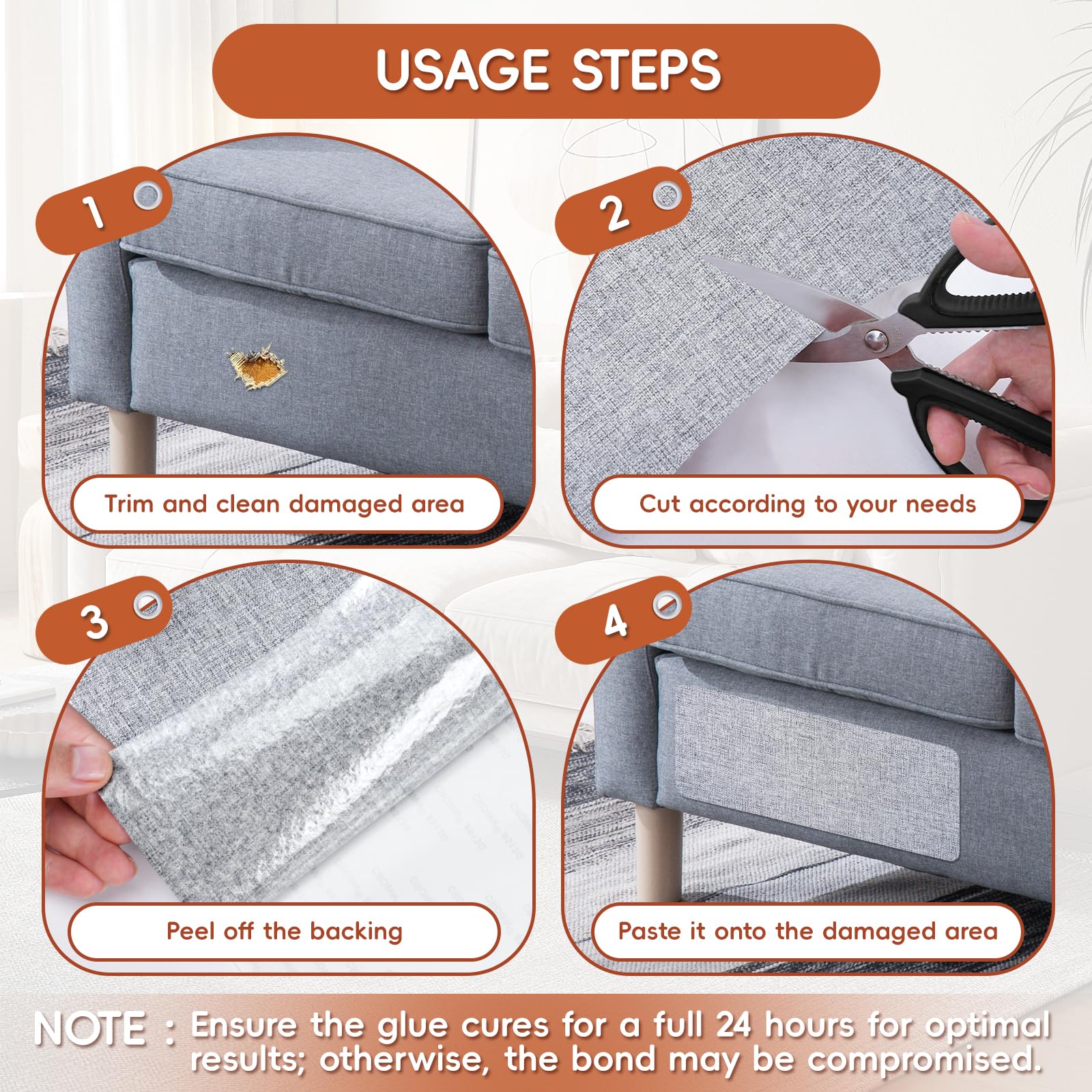 USAGE STEPS

1

Trim and clean damaged area

2

Cut according to your needs

3

Peel off the backing

4

Paste it onto the damaged area

NOTE : Ensure the glue cures for a full 24 hours for optimal results; otherwise, the bond may be compromised.