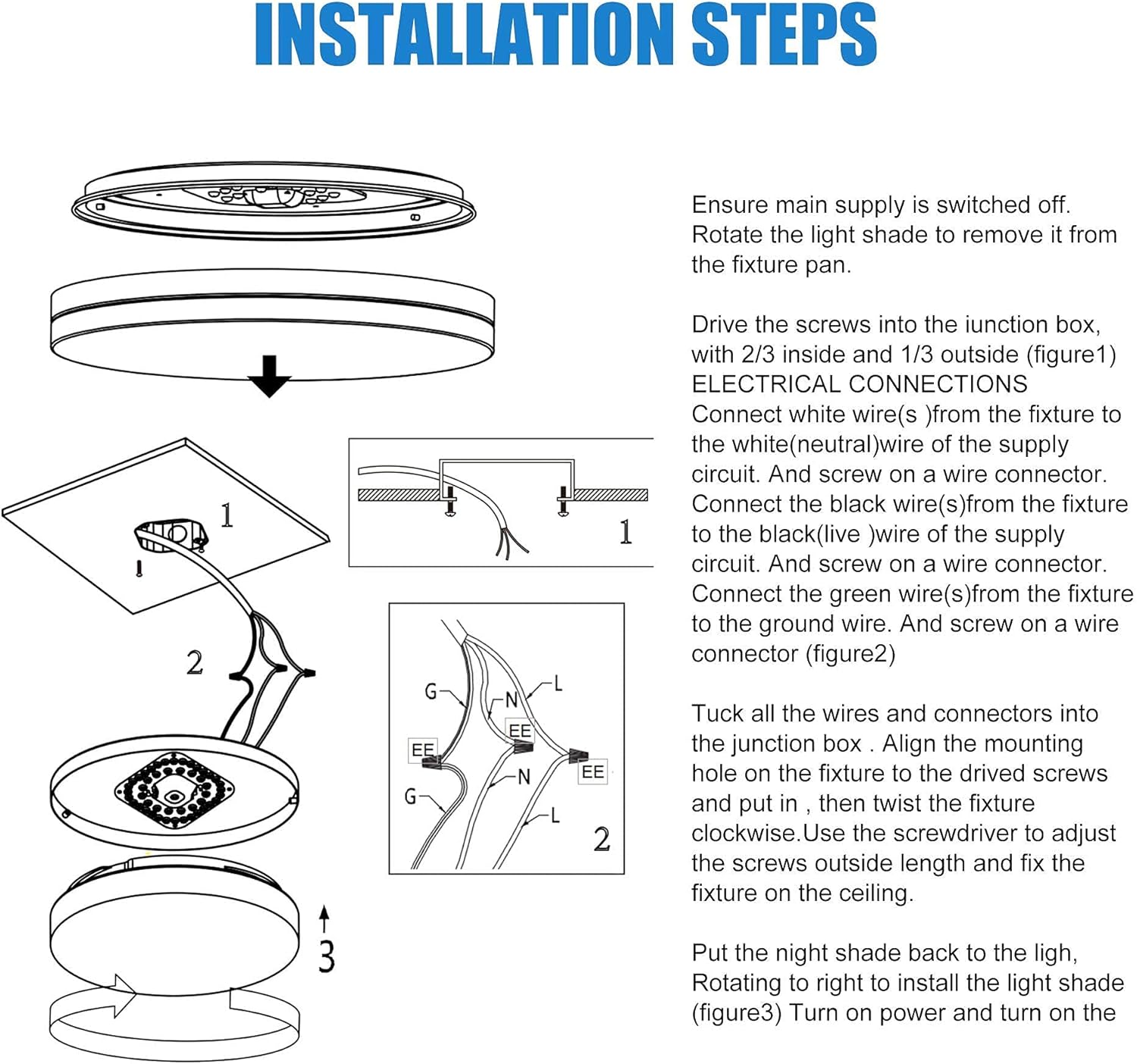 INSTALLATION STEPS

1

2

3

1

G
N
L
EE
EE
EE
G
N
L
2

Ensure main supply is switched off. Rotate the light shade to remove it from the fixture pan.

Drive the screws into the iunction box, with 2/3 inside and 1/3 outside (figure1)
ELECTRICAL CONNECTIONS
Connect white wire(s )from the fixture to the white(neutral)wire of the supply circuit. And screw on a wire connector. Connect the black wire(s)from the fixture to the black(live )wire of the supply circuit. And screw on a wire connector. Connect the green wire(s)from the fixture to the ground wire. And screw on a wire connector (figure2)

Tuck all the wires and connectors into the junction box . Align the mounting hole on the fixture to the drived screws and put in , then twist the fixture clockwise.Use the screwdriver to adjust the screws outside length and fix the fixture on the ceiling.

Put the night shade back to the ligh, Rotating to right to install the light shade (figure3) Turn on power and turn on the