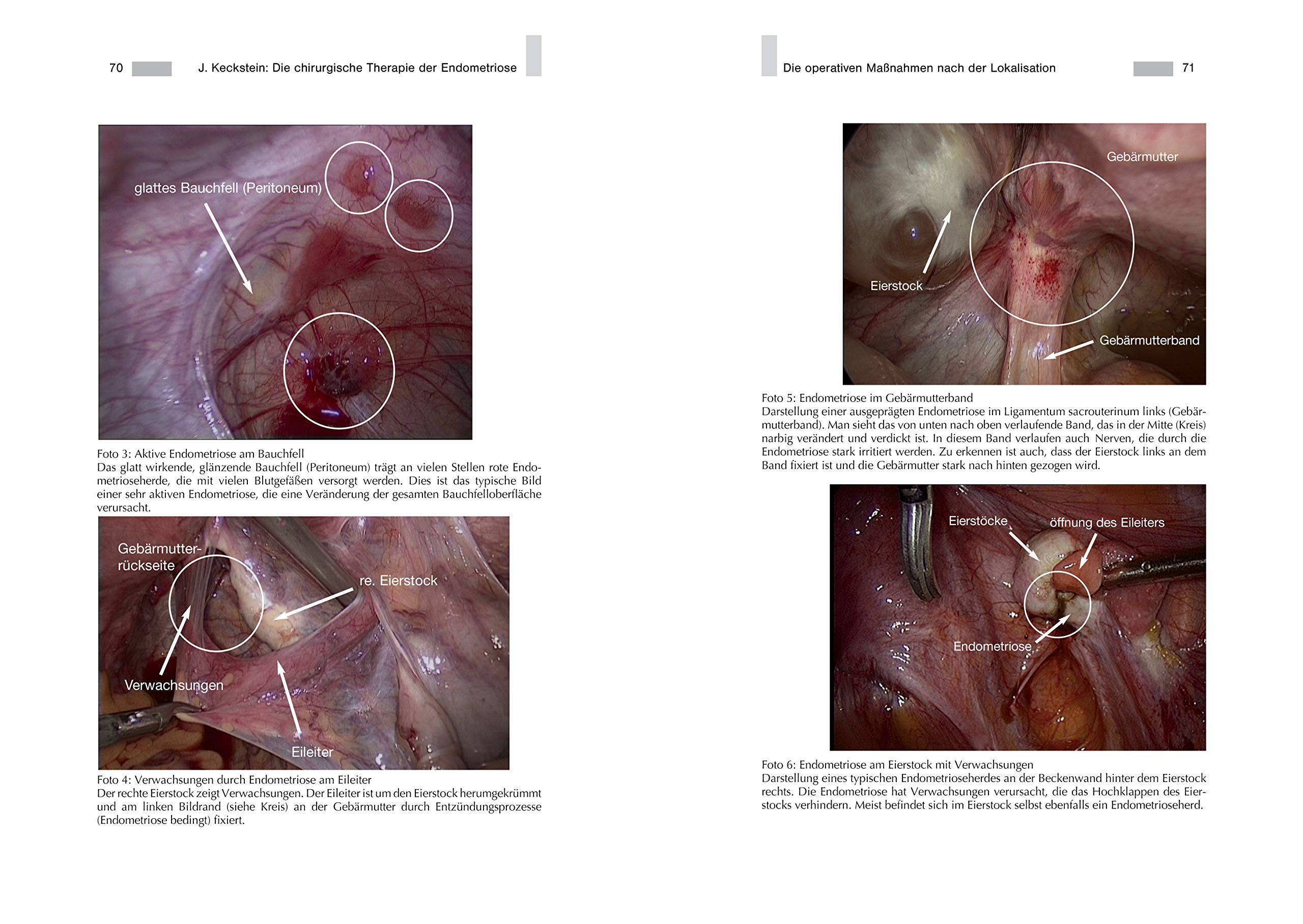 70 J. Keckstein: Die chirurgische Therapie der Endometriose

glattes Bauchfell (Peritoneum)

Foto 3: Aktive Endometriose am Bauchfell
Das glatt wirkende, glänzende Bauchfell (Peritoneum) trägt an vielen Stellen rote Endometrioseherde, die mit vielen Blutgefäßen versorgt werden. Dies ist das typische Bild einer sehr aktiven Endometriose, die eine Veränderung der gesamten Bauchfelloberfläche verursacht.

Gebärmutterrückseite

re. Eierstock

Verwachsungen

Eileiter

Foto 4: Verwachsungen durch Endometriose am Eileiter
Der rechte Eierstock zeigt Verwachsungen. Der Eileiter ist um den Eierstock herumgekrümmt und am linken Bildrand (siehe Kreis) an der Gebärmutter durch Entzündungsprozesse (Endometriose bedingt) fixiert.

Die operativen Maßnahmen nach der Lokalisation 71

Gebärmutter

Eierstock

Gebärmutterband

Foto 5: Endometriose im Gebärmutterband
Darstellung einer ausgeprägten Endometriose im Ligamentum sacrouterinum links (Gebärmutterband). Man sieht das von unten nach oben verlaufende Band, das in der Mitte (Kreis) narbig verändert und verdickt ist. In diesem Band verlaufen auch Nerven, die durch die Endometriose stark irritiert werden. Zu erkennen ist auch, dass der Eierstock links an dem Band fixiert ist und die Gebärmutter stark nach hinten gezogen wird.

Eierstöcke

öffnung des Eileiters

Endometriose

Foto 6: Endometriose am Eierstock mit Verwachsungen
Darstellung eines typischen Endometrioseherdes an der Beckenwand hinter dem Eierstock rechts. Die Endometriose hat Verwachsungen verursacht, die das Hochklappen des Eierstocks verhindern. Meist befindet sich im Eierstock selbst ebenfalls ein Endometrioseherd.