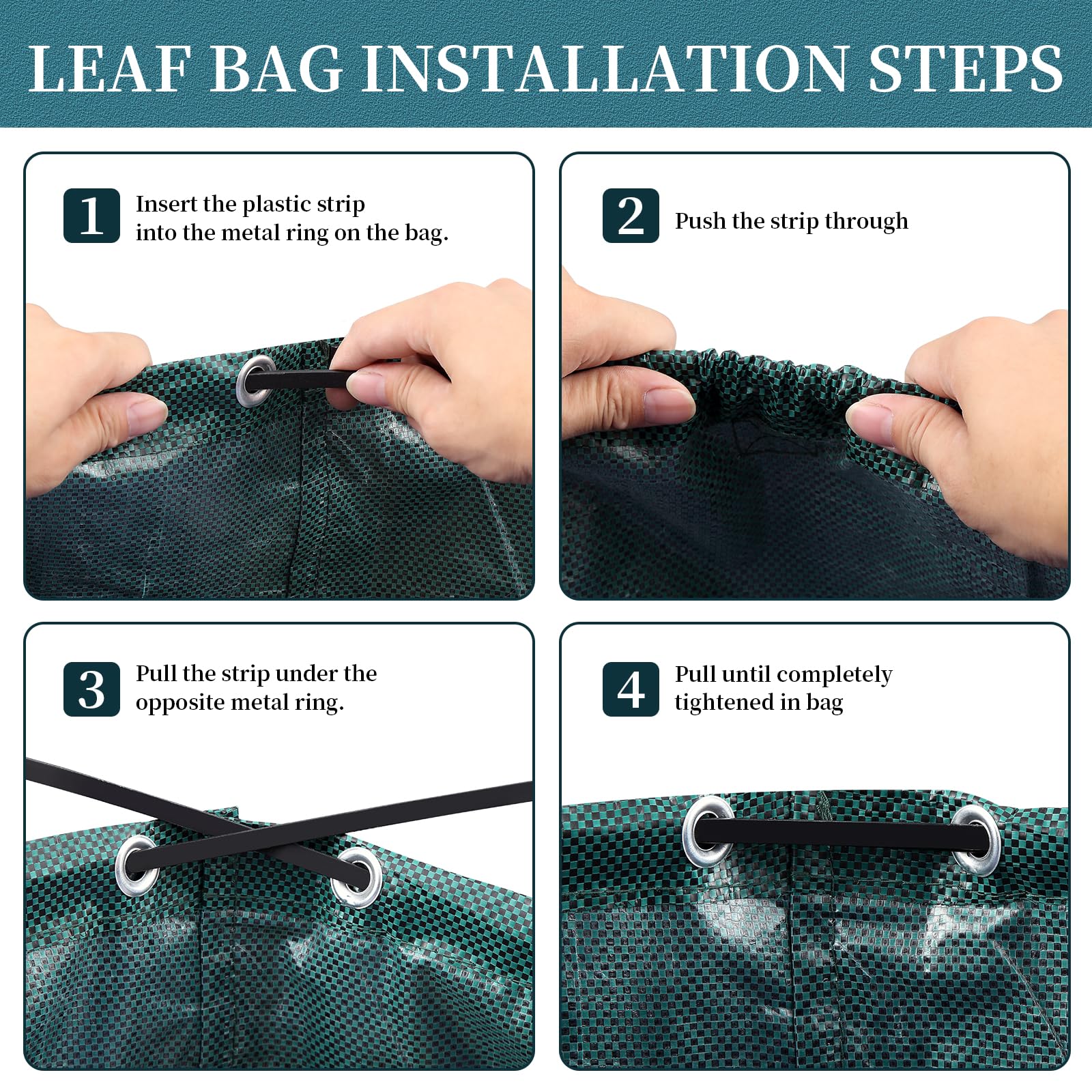 LEAF BAG INSTALLATION STEPS

1 Insert the plastic strip into the metal ring on the bag.

2 Push the strip through

3 Pull the strip under the opposite metal ring.

4 Pull until completely tightened in bag