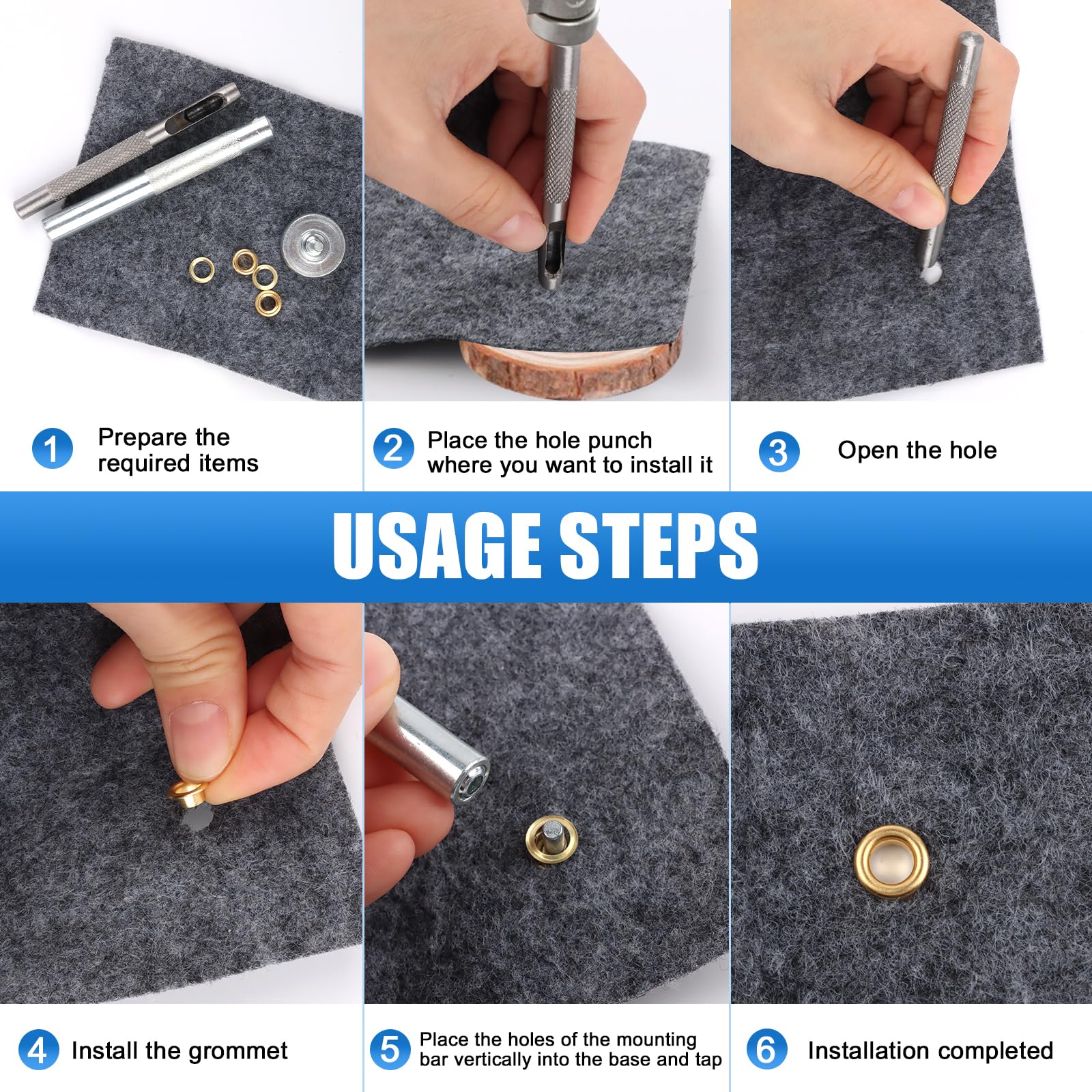 1 Prepare the required items

2 Place the hole punch where you want to install it

3 Open the hole

USAGE STEPS

4 Install the grommet

5 Place the holes of the mounting bar vertically into the base and tap

6 Installation completed