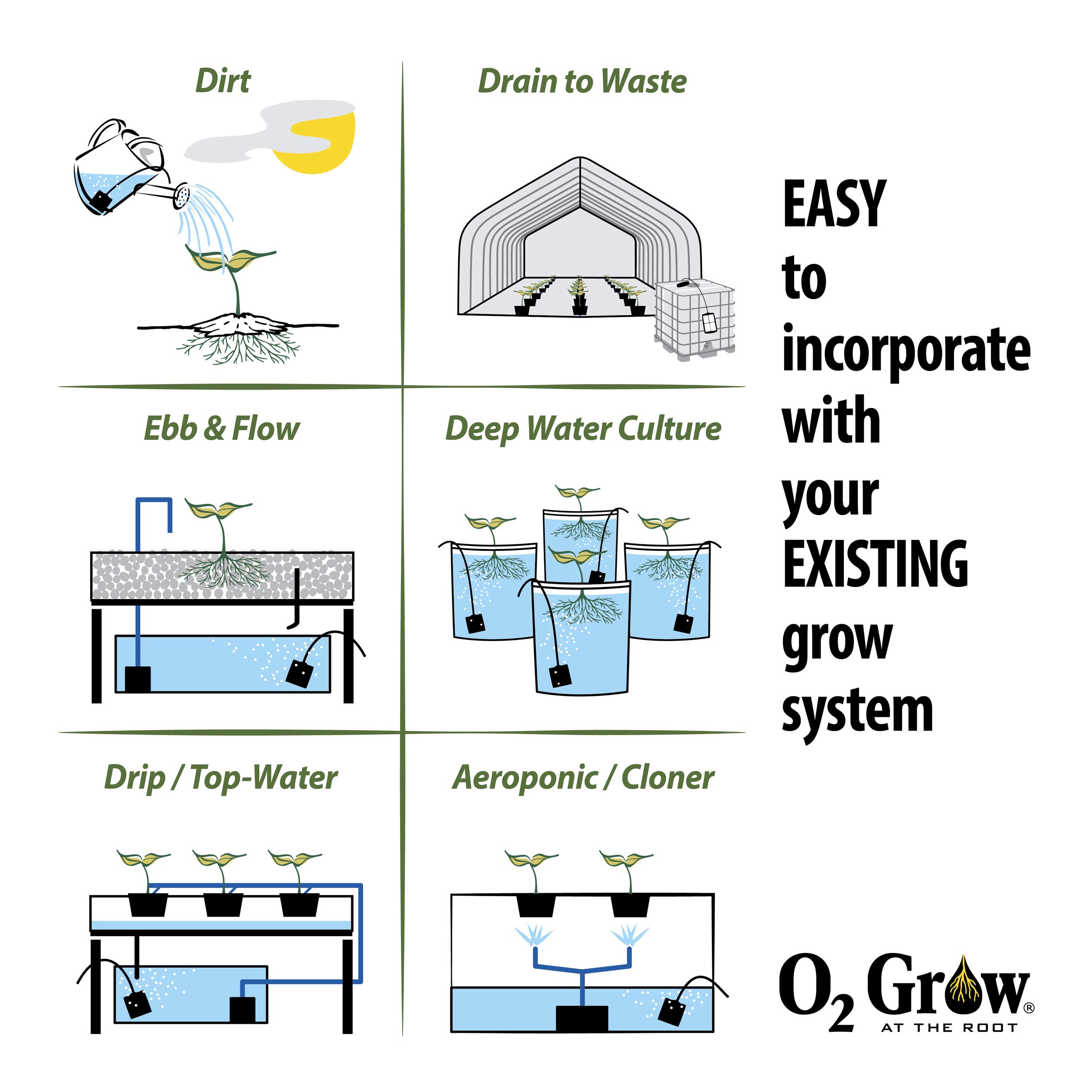 Dirt

Drain to Waste

Ebb & Flow

Deep Water Culture

Drip / Top-Water

Aeroponic / Cloner

EASY to incorporate with your EXISTING grow system

$O_2$ Grow®
AT THE ROOT