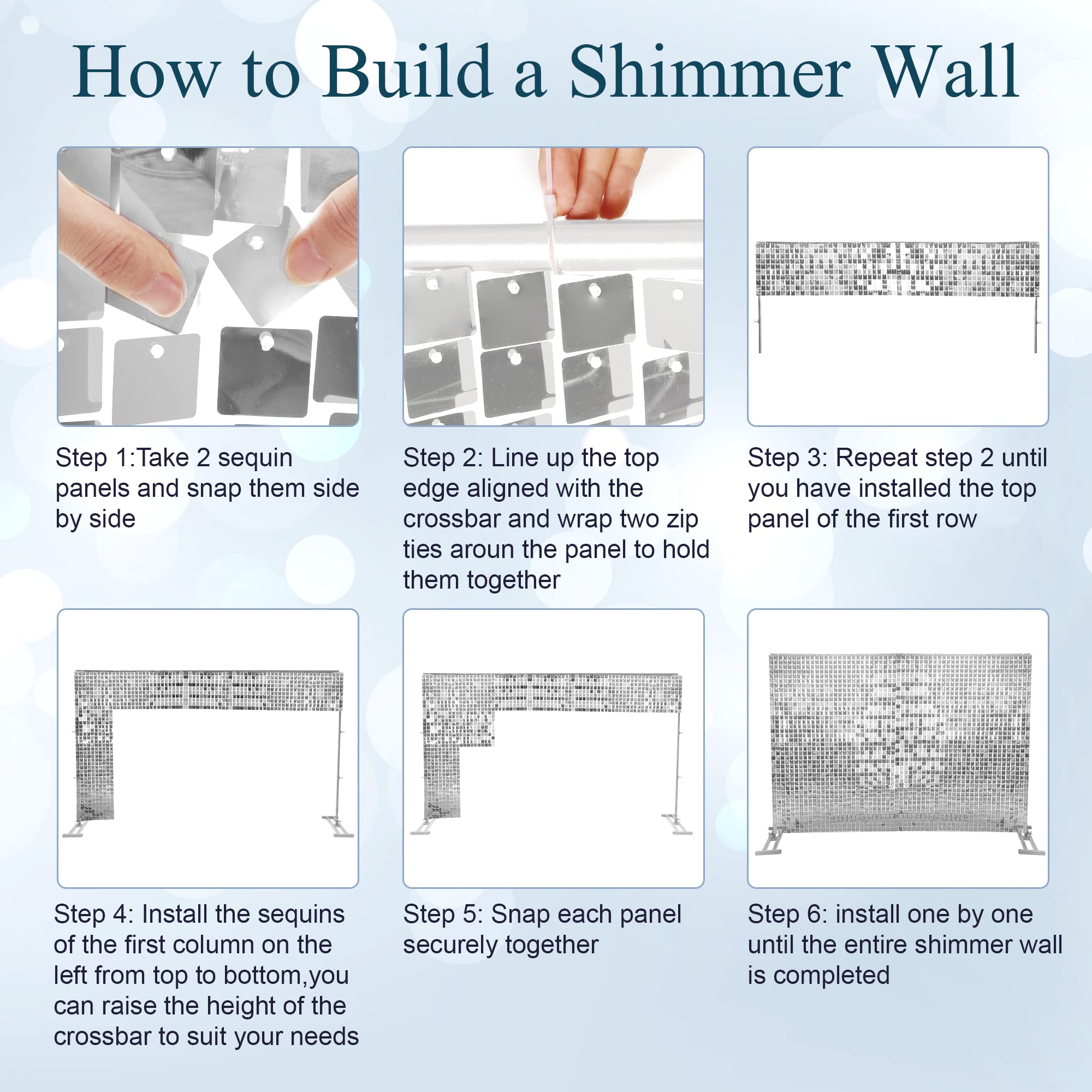 How to Build a Shimmer Wall

Step 1:Take 2 sequin panels and snap them side by side

Step 2: Line up the top edge aligned with the crossbar and wrap two zip ties aroun the panel to hold them together

Step 3: Repeat step 2 until you have installed the top panel of the first row

Step 4: Install the sequins of the first column on the left from top to bottom,you can raise the height of the crossbar to suit your needs

Step 5: Snap each panel securely together

Step 6: install one by one until the entire shimmer wall is completed