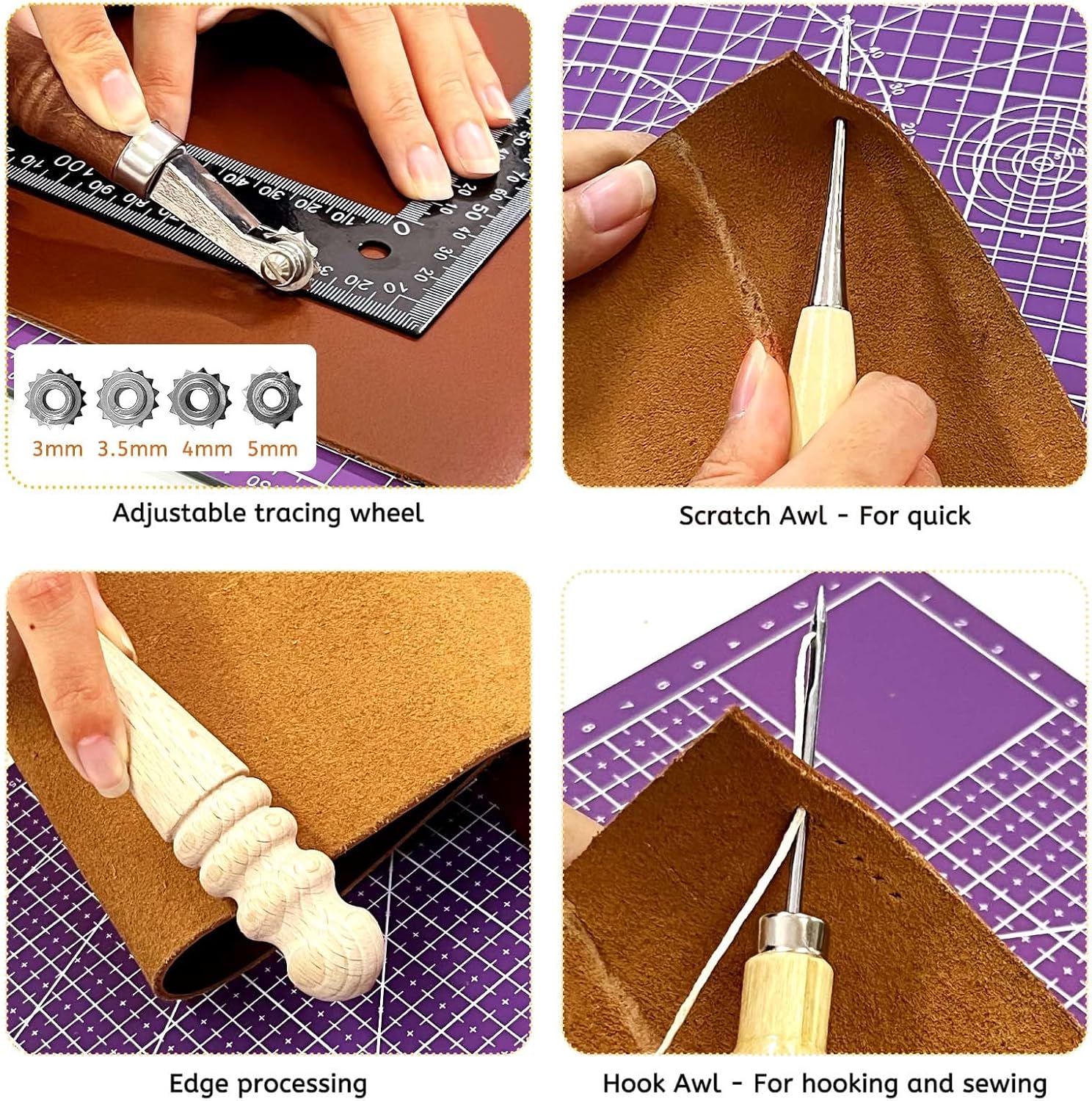 3mm 3.5mm 4mm 5mm

Adjustable tracing wheel

Scratch Awl - For quick

Edge processing

Hook Awl - For hooking and sewing