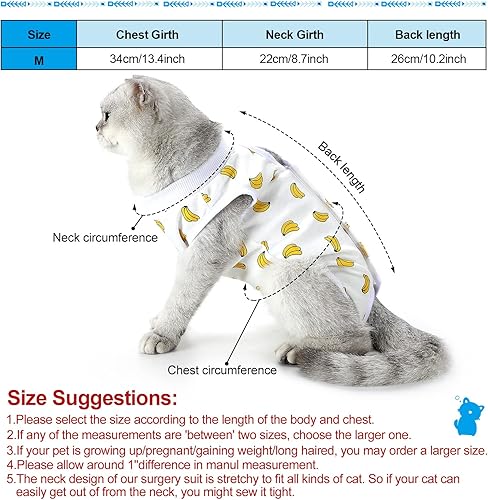 | Size | Chest Girth | Neck Girth | Back length |
|---|---|---|---|
| M | 34cm/13.4inch | 22cm/8.7inch | 26cm/10.2inch |

Back length

Neck circumference

Chest circumference

Size Suggestions:

1.Please select the size according to the length of the body and chest.
2.If any of the measurements are 'between' two sizes, choose the larger one.
3.If your pet is growing up/pregnant/gaining weight/long haired, you may order a larger size.
4.Please allow around 1"difference in manul measurement.
5.The neck design of our surgery suit is stretchy to fit all kinds of cat. So if your cat can easily get out of from the neck, you might sew it tight.