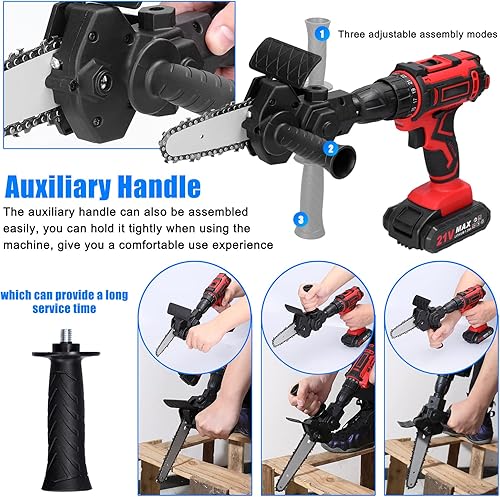 1 Three adjustable assembly modes

2

3

21V MAX

Auxiliary Handle

The auxiliary handle can also be assembled easily, you can hold it tightly when using the machine, give you a comfortable use experience

which can provide a long service time