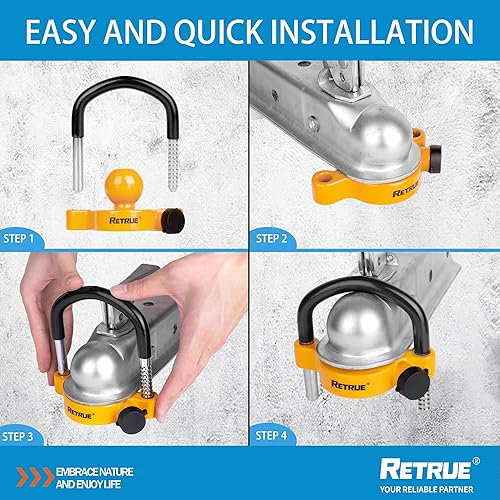 EASY AND QUICK INSTALLATION

RETRUE®

STEP 1

RETRUE

STEP 2

RETRUE®

STEP 3

RETRUE®

STEP 4

EMBRACE NATURE AND ENJOY LIFE

RETRUE®
YOUR RELIABLE PARTNER