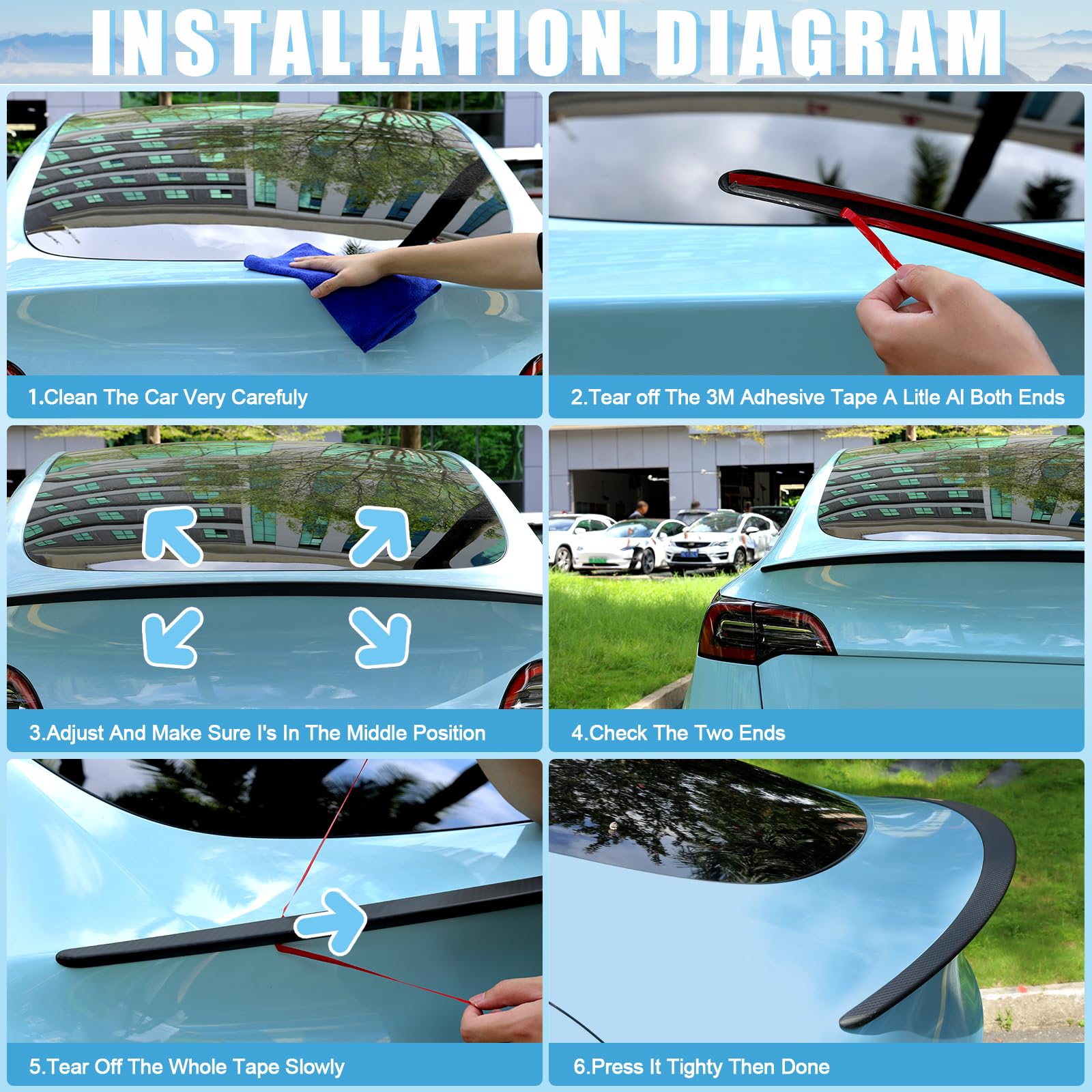 INSTALLATION DIAGRAM

1.Clean The Car Very Carefuly

2.Tear off The 3M Adhesive Tape A Litle Al Both Ends

3.Adjust And Make Sure I's In The Middle Position

4.Check The Two Ends

5.Tear Off The Whole Tape Slowly

6.Press It Tighty Then Done