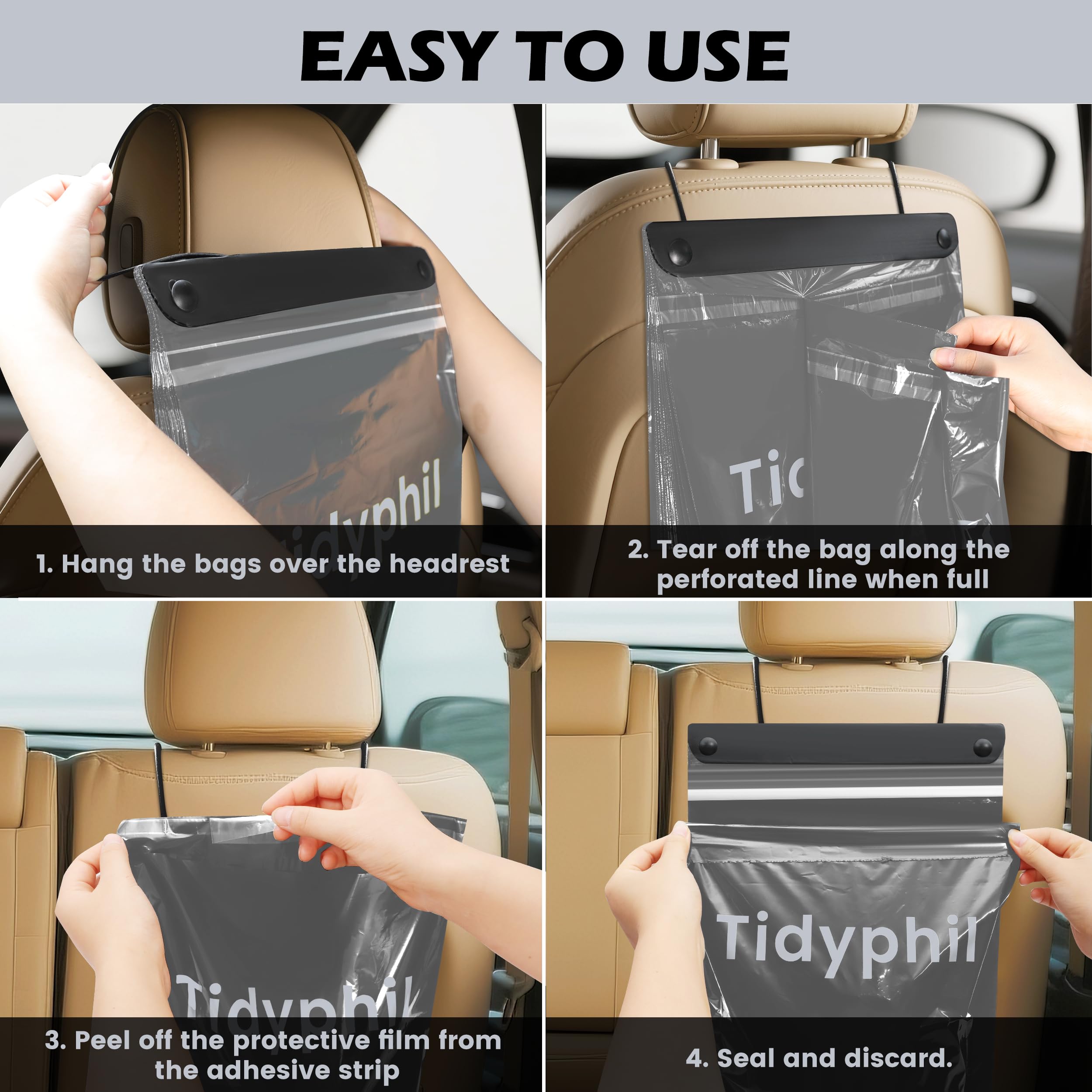 EASY TO USE

Tidyphil

1. Hang the bags over the headrest

Tic

2. Tear off the bag along the perforated line when full

Tidyphil

3. Peel off the protective film from the adhesive strip

Tidyphil

4. Seal and discard.