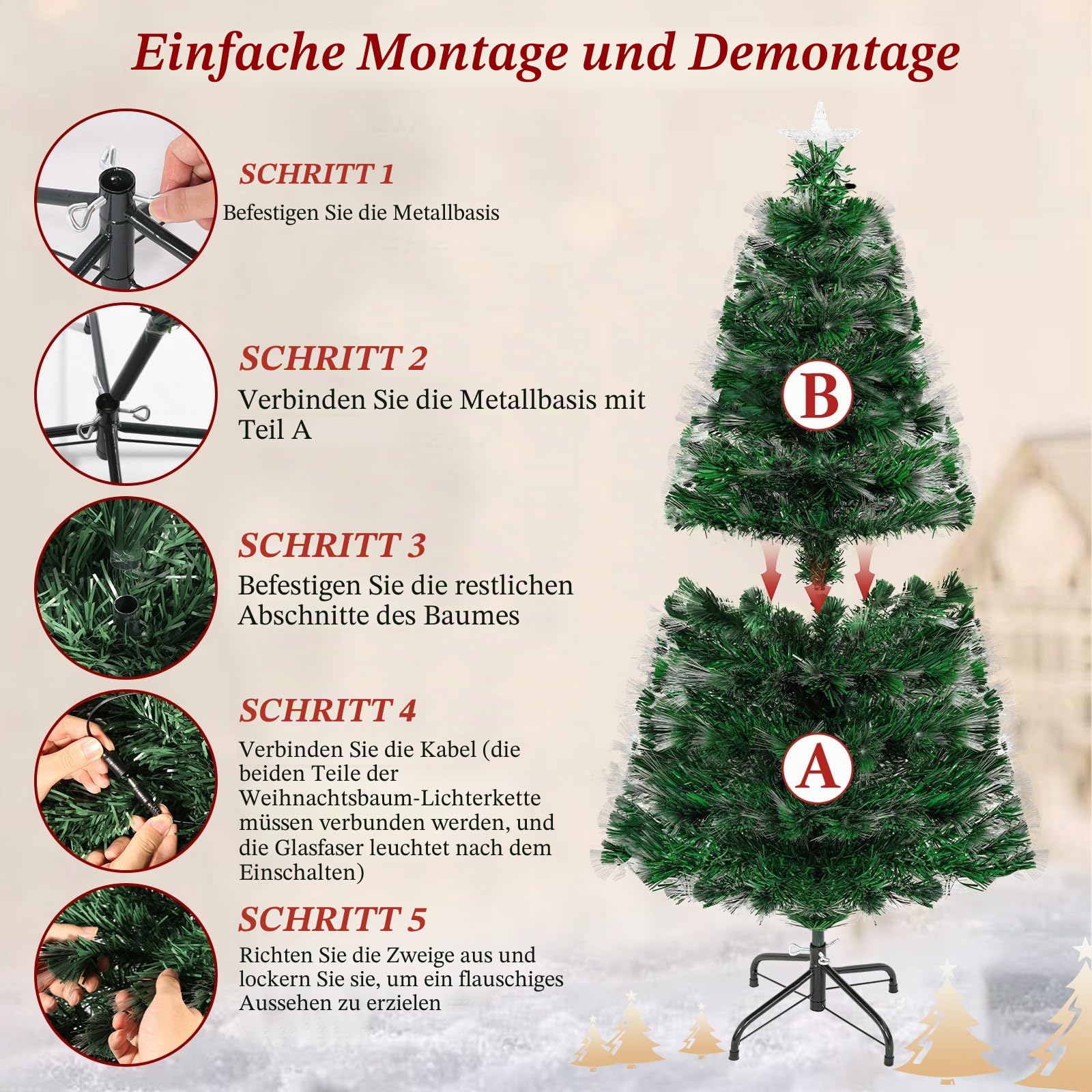 Einfache Montage und Demontage

SCHRITT 1
Befestigen Sie die Metallbasis

SCHRITT 2
Verbinden Sie die Metallbasis mit Teil A

SCHRITT 3
Befestigen Sie die restlichen Abschnitte des Baumes

SCHRITT 4
Verbinden Sie die Kabel (die beiden Teile der Weihnachtsbaum-Lichterkette müssen verbunden werden, und die Glasfaser leuchtet nach dem Einschalten)

SCHRITT 5
Richten Sie die Zweige aus und lockern Sie sie, um ein flauschiges Aussehen zu erzielen

B

A