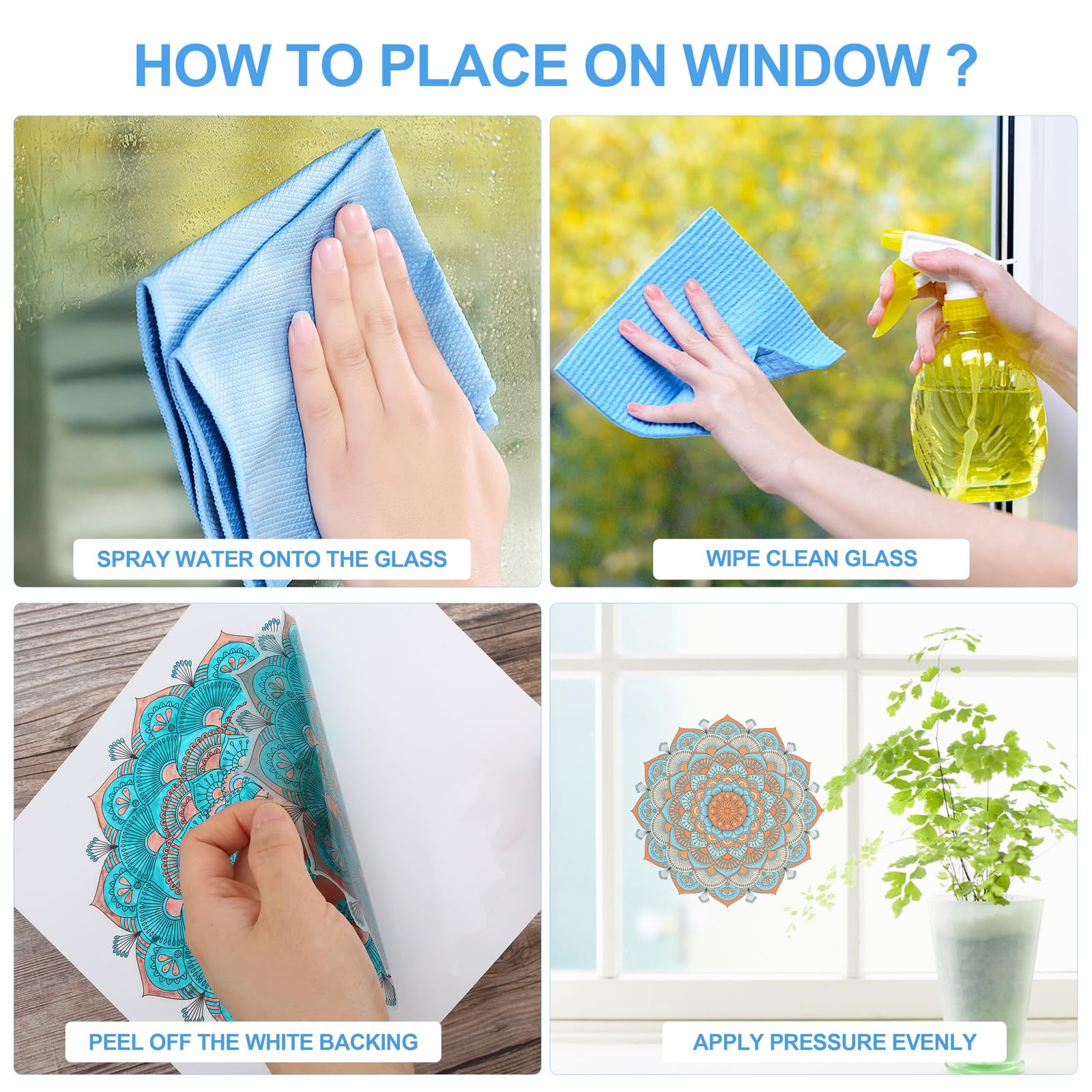 HOW TO PLACE ON WINDOW ?

SPRAY WATER ONTO THE GLASS

WIPE CLEAN GLASS

PEEL OFF THE WHITE BACKING

APPLY PRESSURE EVENLY