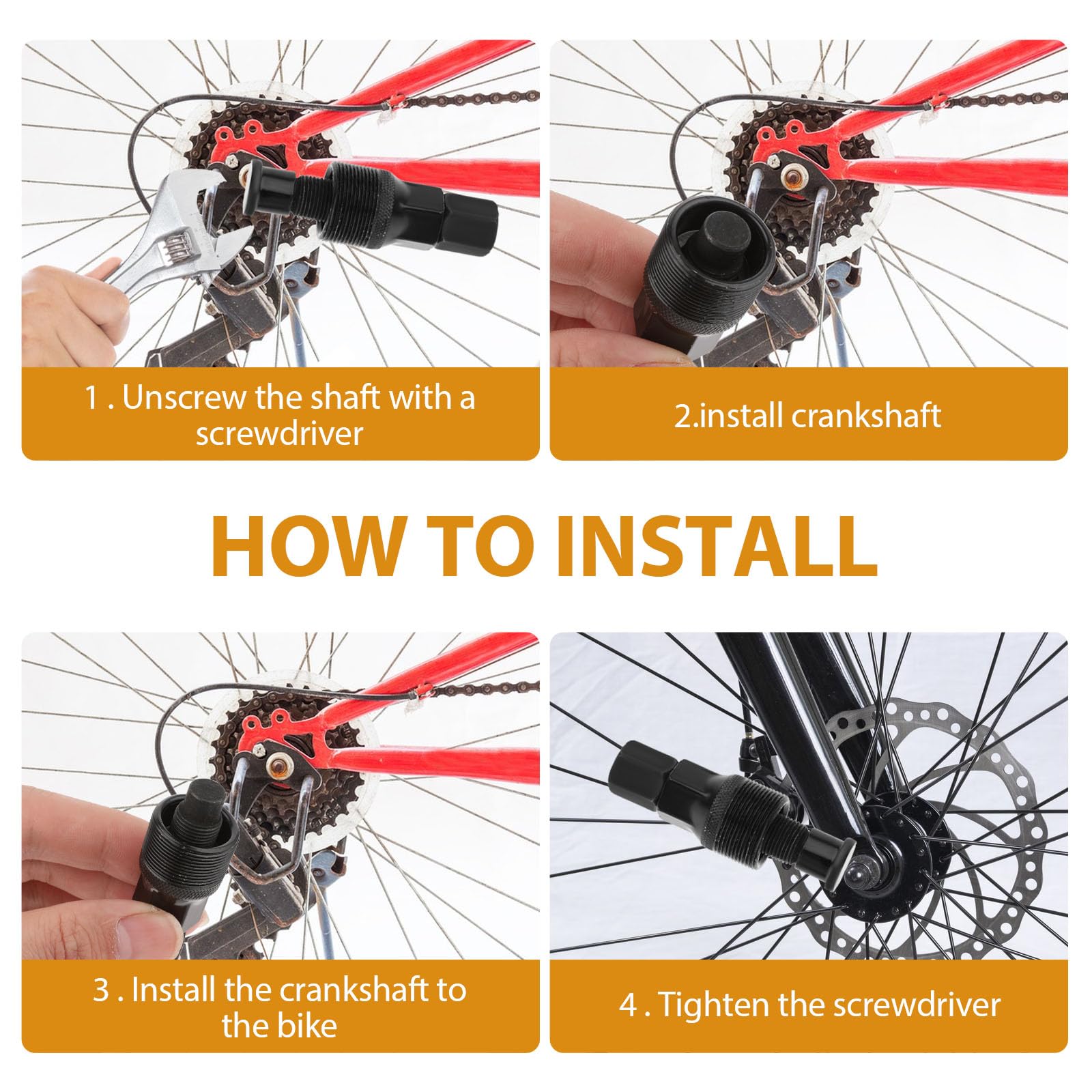 1 . Unscrew the shaft with a screwdriver

2.install crankshaft

HOW TO INSTALL

3 . Install the crankshaft to the bike

4 . Tighten the screwdriver