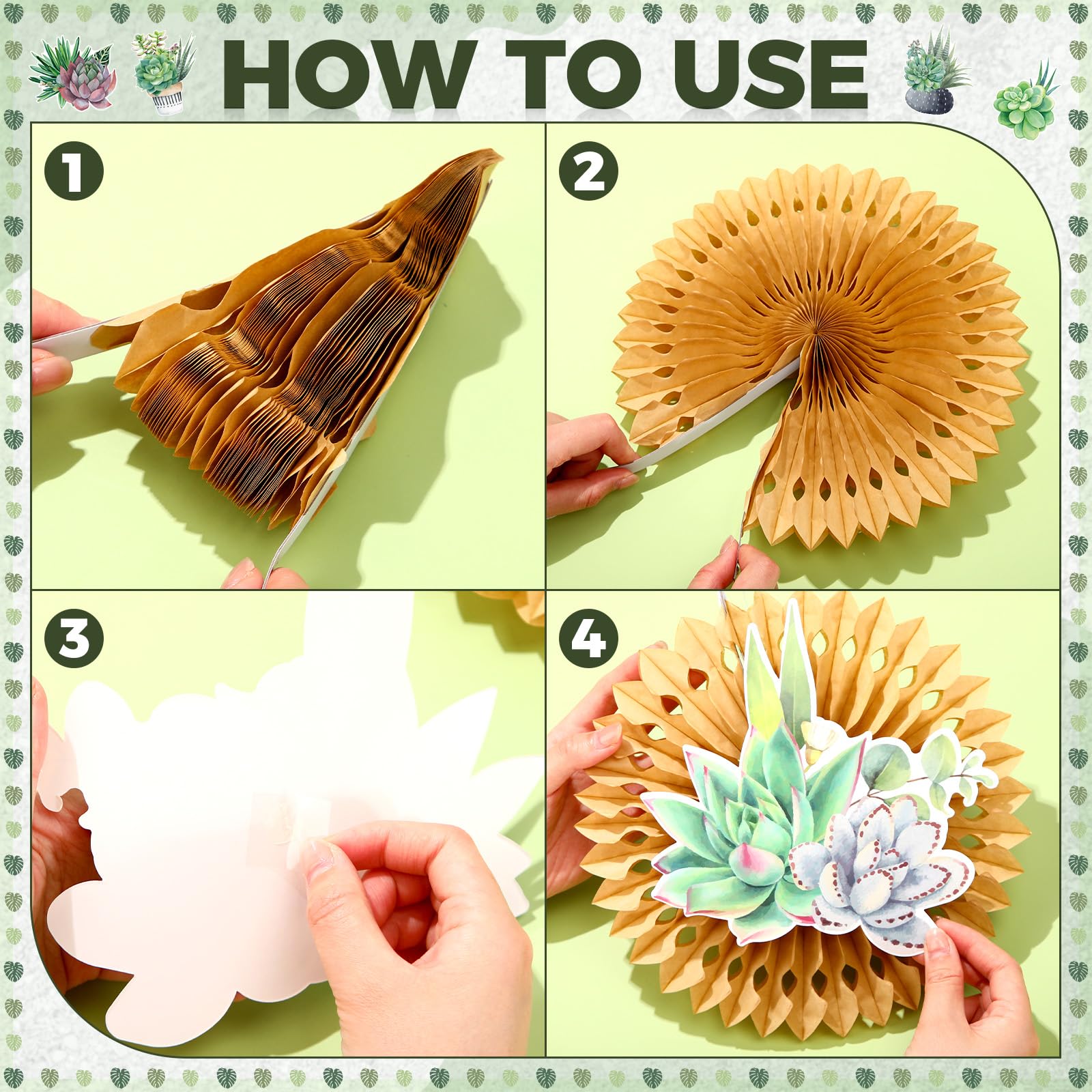 HOW TO USE

1

2

3

4