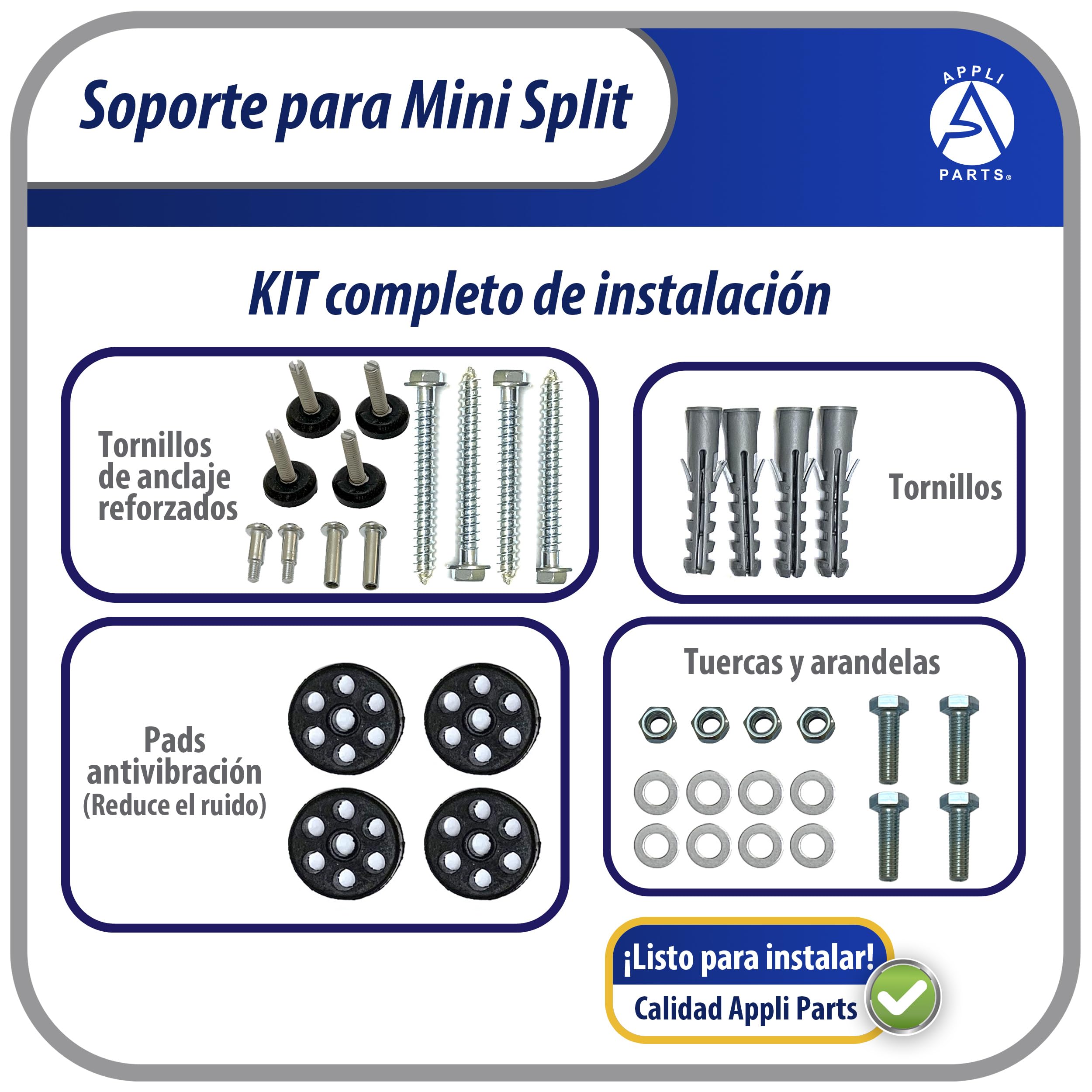 Soporte para Mini Split

APPLI PARTS®

KIT completo de instalación

Tornillos de anclaje reforzados

Tornillos

Pads antivibración (Reduce el ruido)

Tuercas y arandelas

¡Listo para instalar!

Calidad Appli Parts