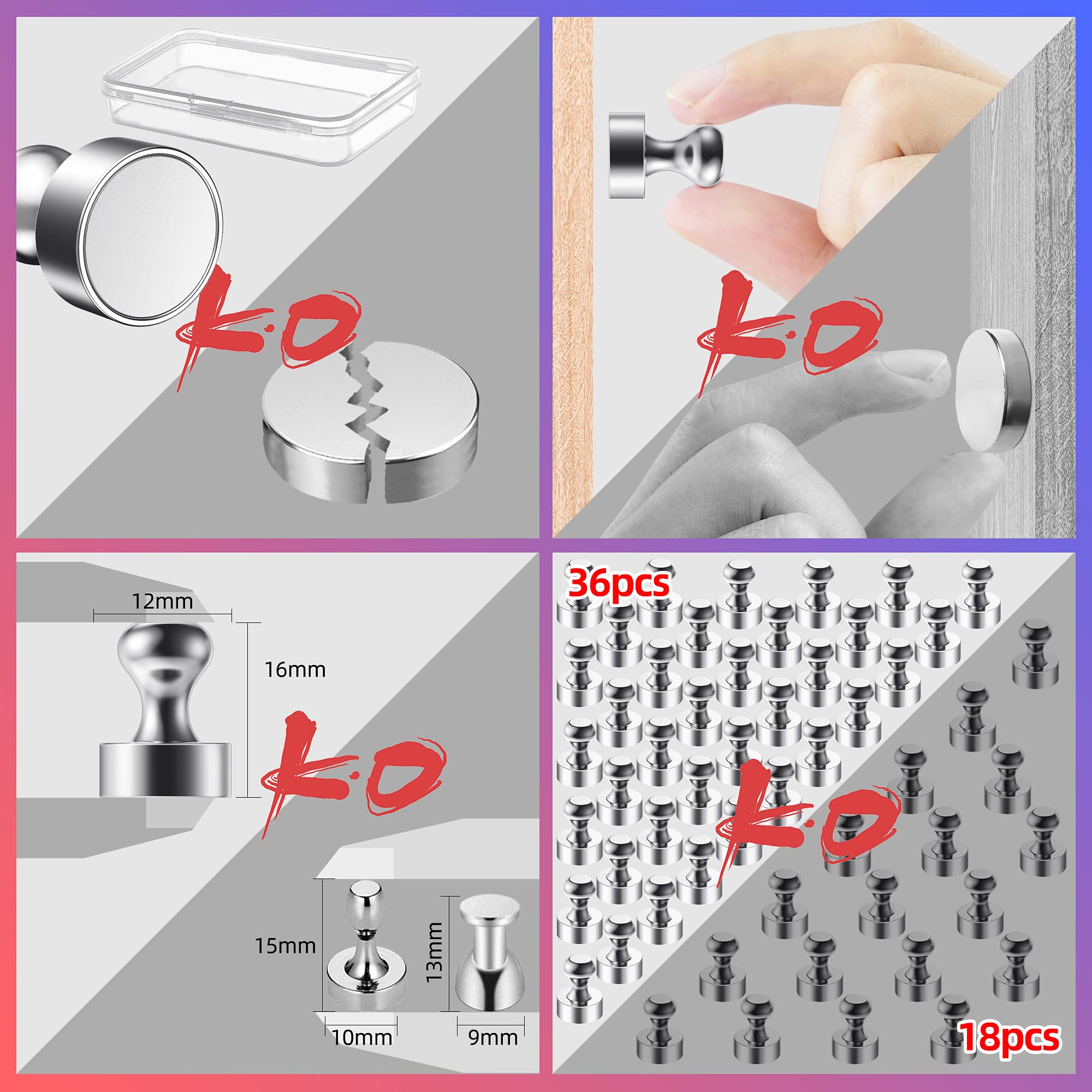 K.O

K.O

12mm

16mm

K.O

15mm

13mm

10mm

9mm

36pcs

K.O

18pcs