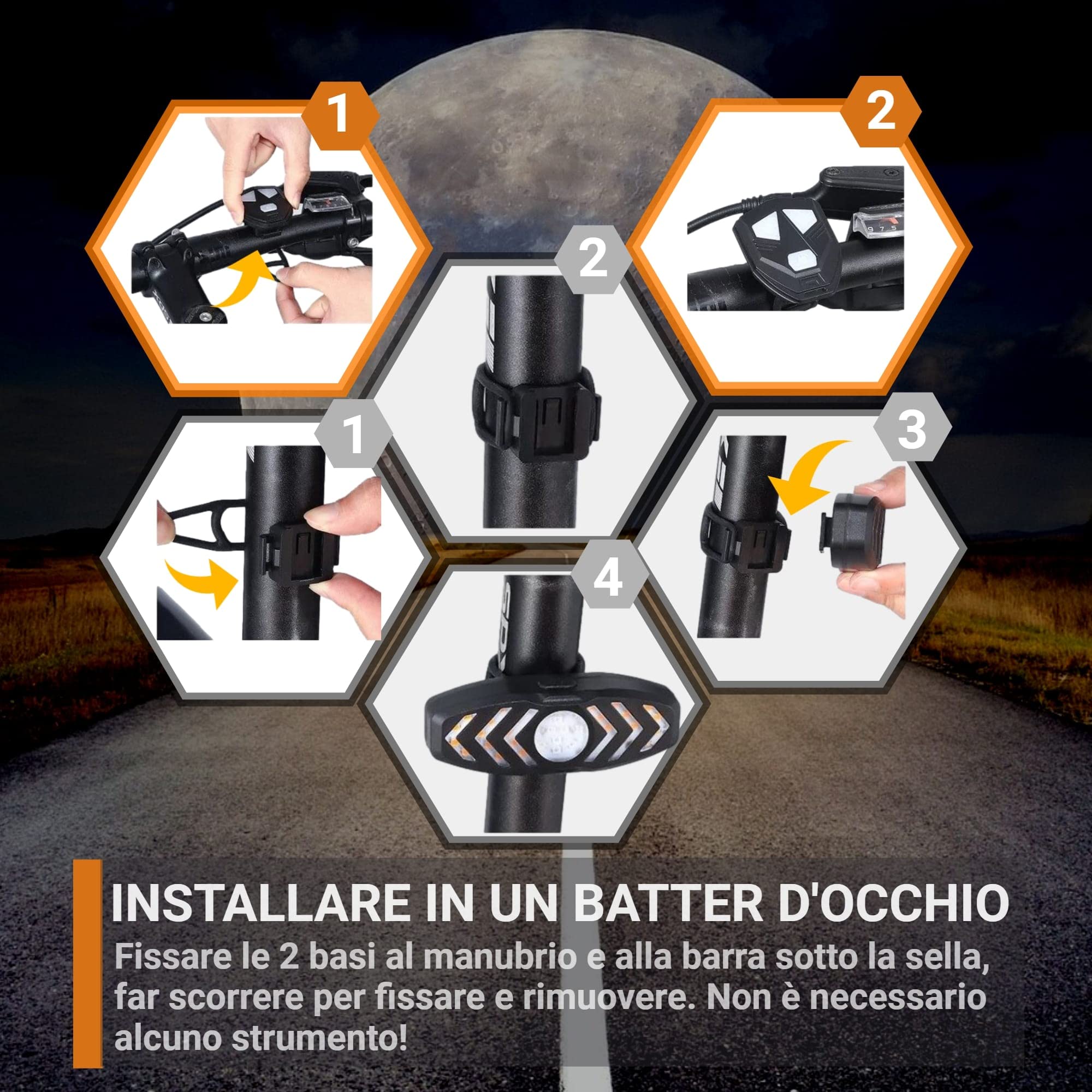 1

2

2

1

3

4

INSTALLARE IN UN BATTER D'OCCHIO

Fissare le 2 basi al manubrio e alla barra sotto la sella, far scorrere per fissare e rimuovere. Non è necessario alcuno strumento!