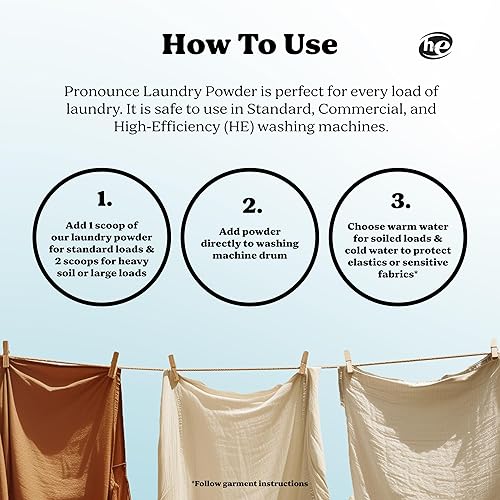 How To Use

he

Pronounce Laundry Powder is perfect for every load of laundry. It is safe to use in Standard, Commercial, and High-Efficiency (HE) washing machines.

1.
Add 1 scoop of our laundry powder for standard loads & 2 scoops for heavy soil or large loads

2.
Add powder directly to washing machine drum

3.
Choose warm water for soiled loads & cold water to protect elastics or sensitive fabrics*

*Follow garment instructions