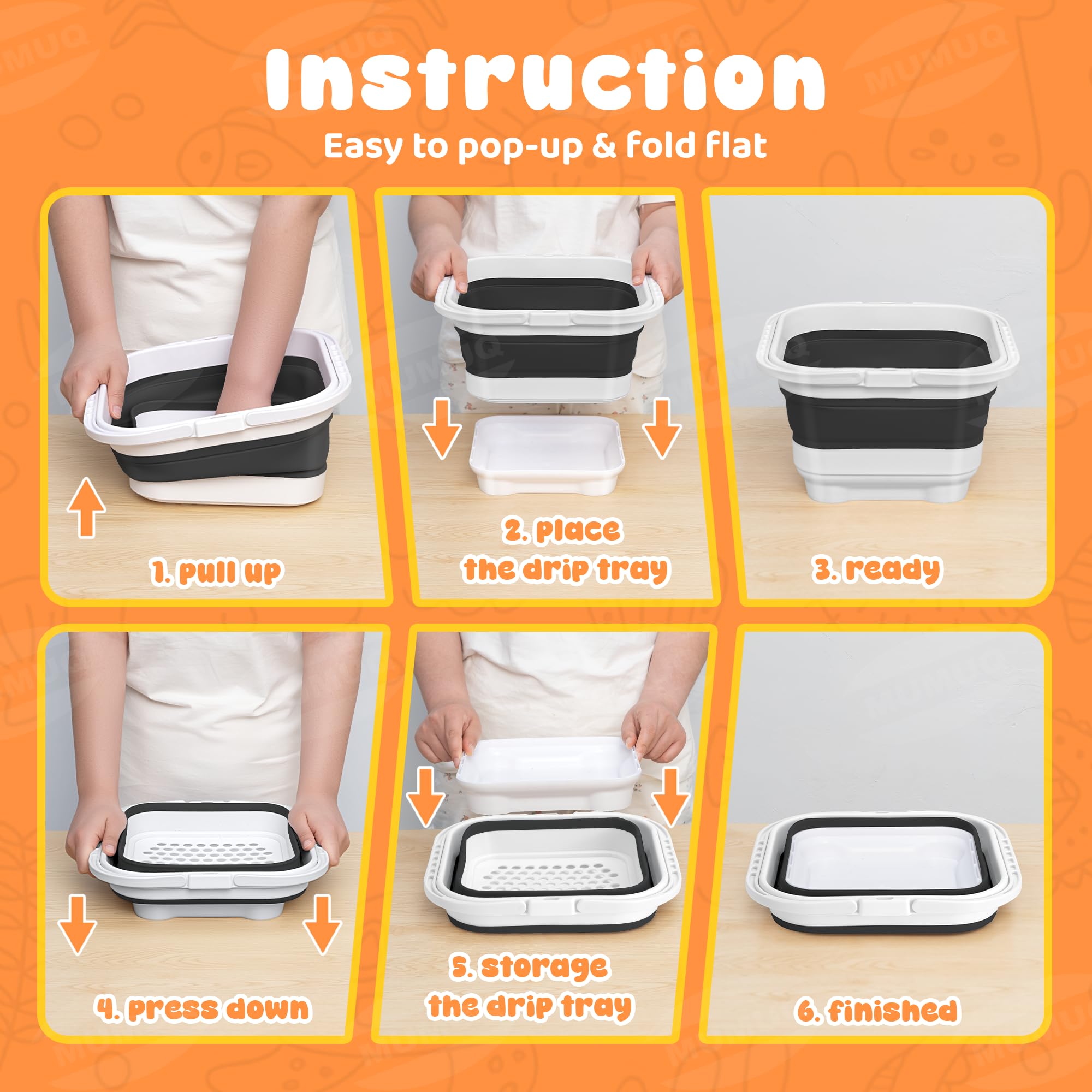 Instruction

Easy to pop-up & fold flat

1. pull up

2. place the drip tray

3. ready

4. press down

5. storage the drip tray

6. finished

MUMUQ