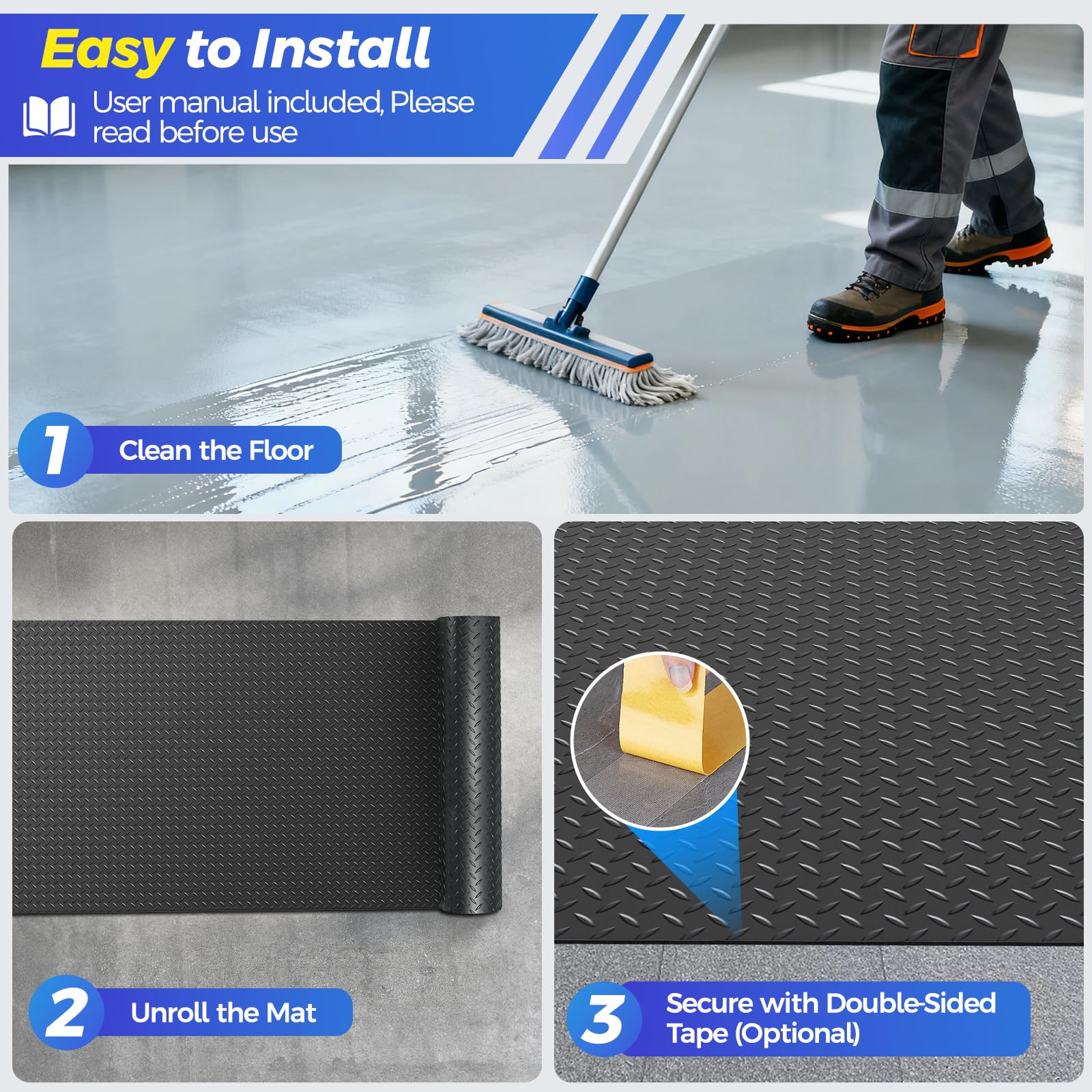 Easy to Install

User manual included, Please read before use

1 Clean the Floor

2 Unroll the Mat

3 Secure with Double-Sided Tape (Optional)