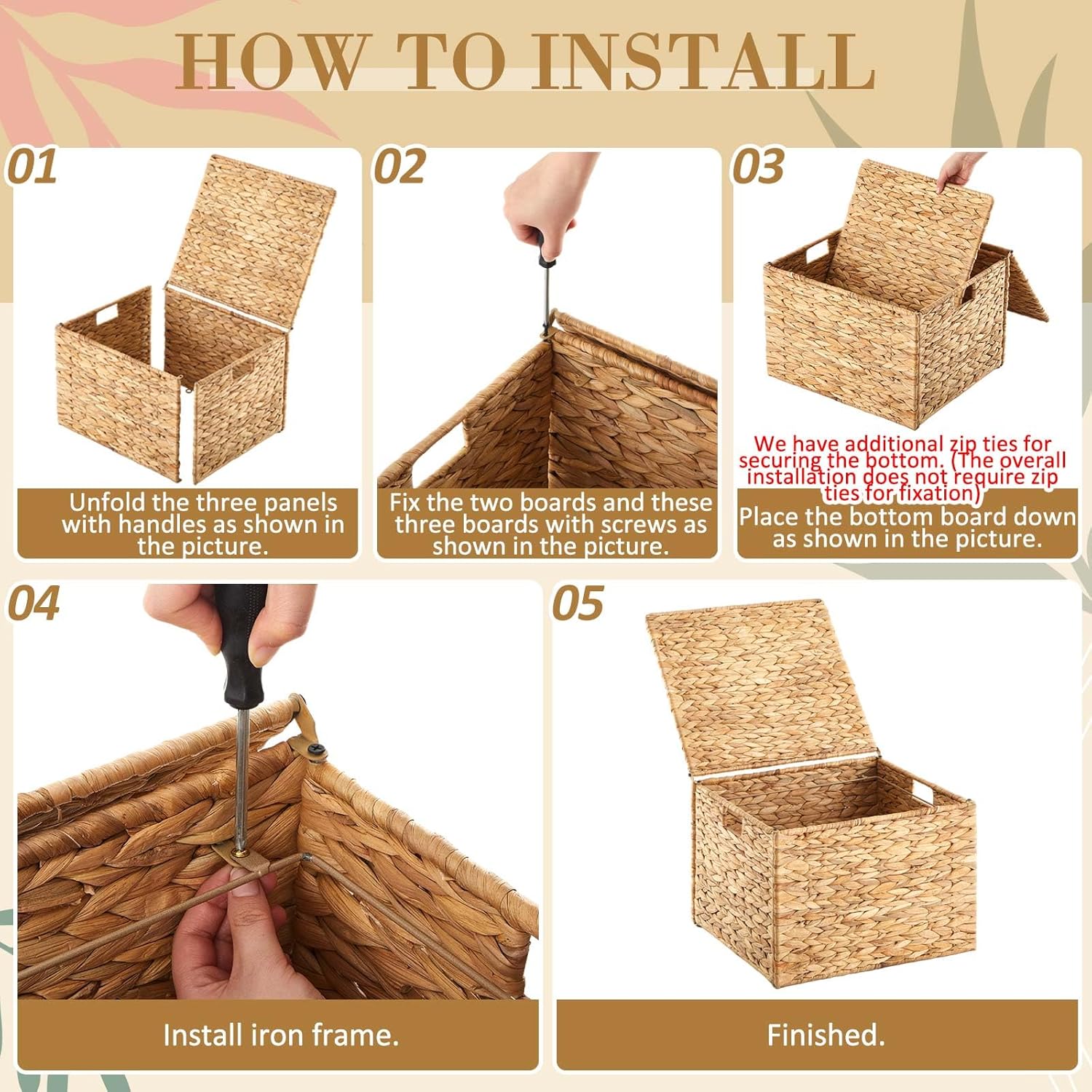 HOW TO INSTALL

01

Unfold the three panels with handles as shown in the picture.

02

Fix the two boards and these three boards with screws as shown in the picture.

03

We have additional zip ties for securing the bottom. (The overall installation does not require zip ties for fixation)

Place the bottom board down as shown in the picture.

04

Install iron frame.

05

Finished.