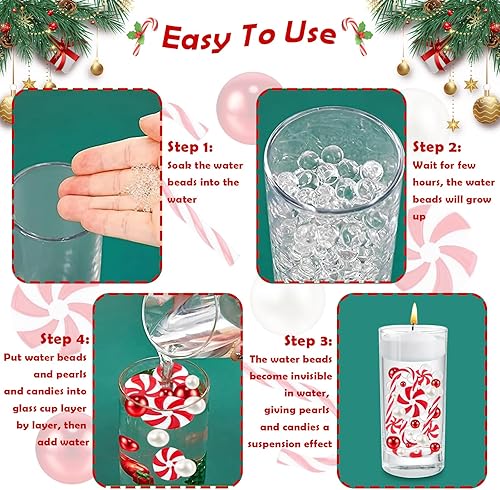 Easy To Use

Step 1:
Soak the water beads into the water

Step 2:
Wait for few hours, the water beads will grow up

Step 4:
Put water beads and pearls and candies into glass cup layer by layer, then add water

Step 3:
The water beads become invisible in water, giving pearls and candies a suspension effect