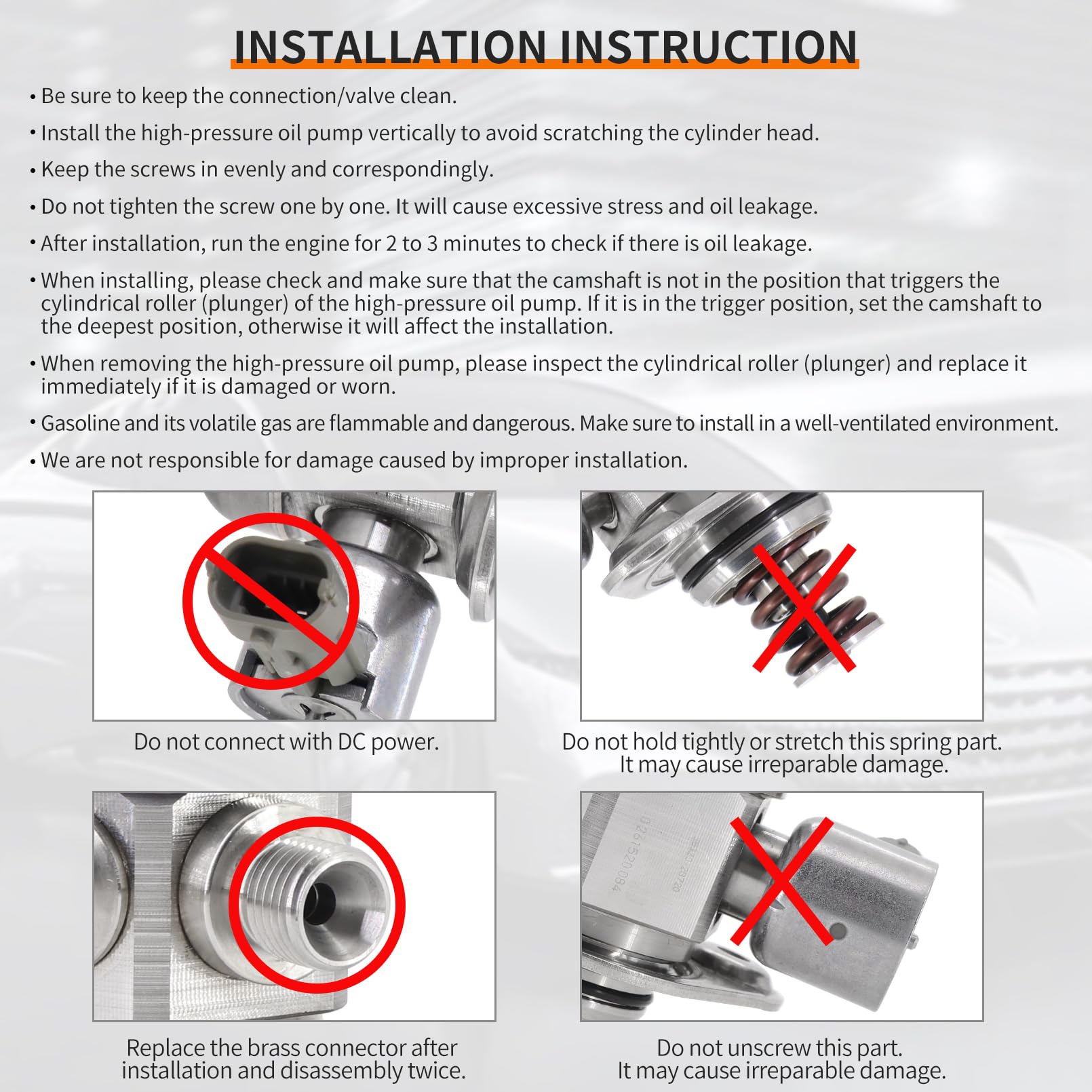 INSTALLATION INSTRUCTION

• Be sure to keep the connection/valve clean.

• Install the high-pressure oil pump vertically to avoid scratching the cylinder head.

• Keep the screws in evenly and correspondingly.

• Do not tighten the screw one by one. It will cause excessive stress and oil leakage.

• After installation, run the engine for 2 to 3 minutes to check if there is oil leakage.

• When installing, please check and make sure that the camshaft is not in the position that triggers the cylindrical roller (plunger) of the high-pressure oil pump. If it is in the trigger position, set the camshaft to the deepest position, otherwise it will affect the installation.

• When removing the high-pressure oil pump, please inspect the cylindrical roller (plunger) and replace it immediately if it is damaged or worn.

• Gasoline and its volatile gas are flammable and dangerous. Make sure to install in a well-ventilated environment.

• We are not responsible for damage caused by improper installation.

Do not connect with DC power.

Do not hold tightly or stretch this spring part. It may cause irreparable damage.

0261520084

Replace the brass connector after installation and disassembly twice.

Do not unscrew this part. It may cause irreparable damage.