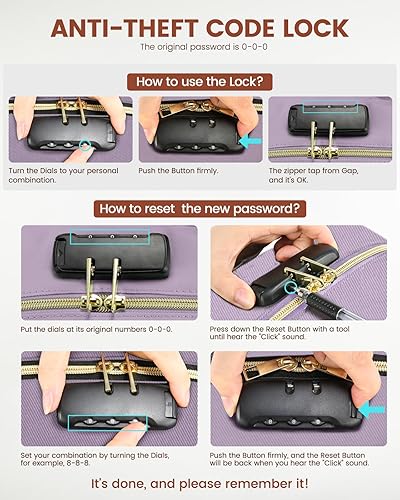 ANTI-THEFT CODE LOCK
The original password is 0-0-0

How to use the Lock?

Turn the Dials to your personal combination.

Push the Button firmly.

The zipper tap from Gap, and it's OK.

How to reset the new password?

Put the dials at its original numbers 0-0-0.

Press down the Reset Button with a tool until hear the "Click" sound.

Set your combination by turning the Dials, for example, 8-8-8.

Push the Button firmly, and the Reset Button will be back when you hear the "Click" sound.

It's done, and please remember it!