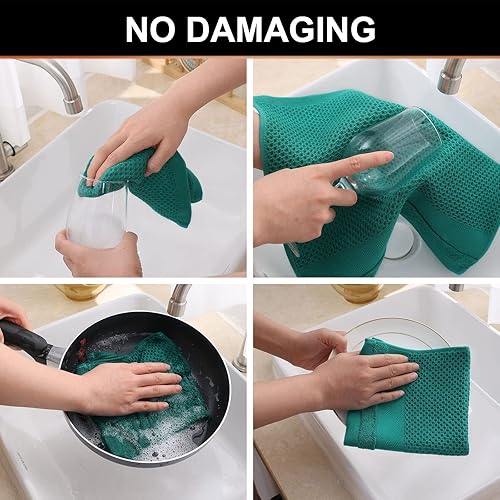 NO DAMAGING