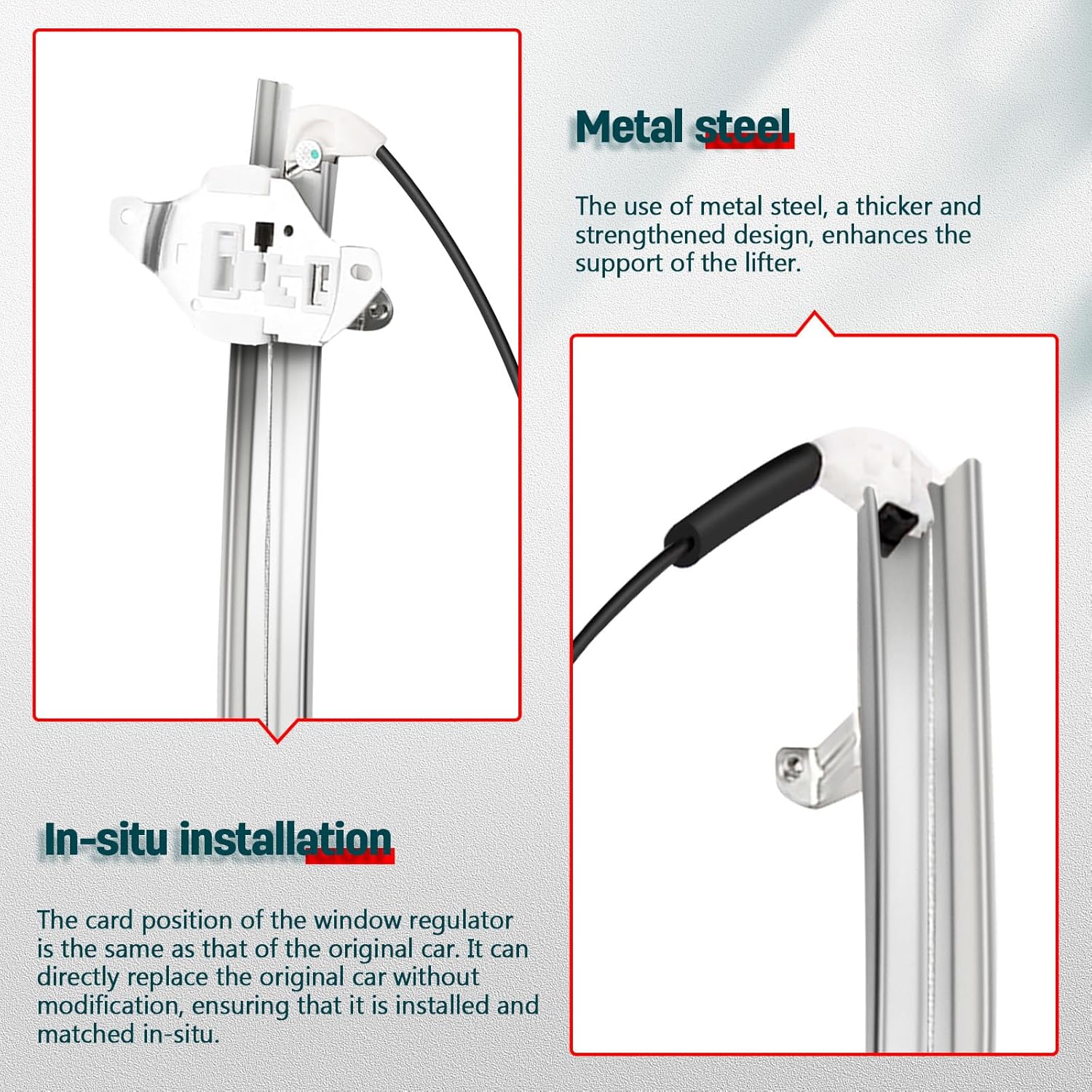 Metal steel

The use of metal steel, a thicker and strengthened design, enhances the support of the lifter.

In-situ installation

The card position of the window regulator is the same as that of the original car. It can directly replace the original car without modification, ensuring that it is installed and matched in-situ.