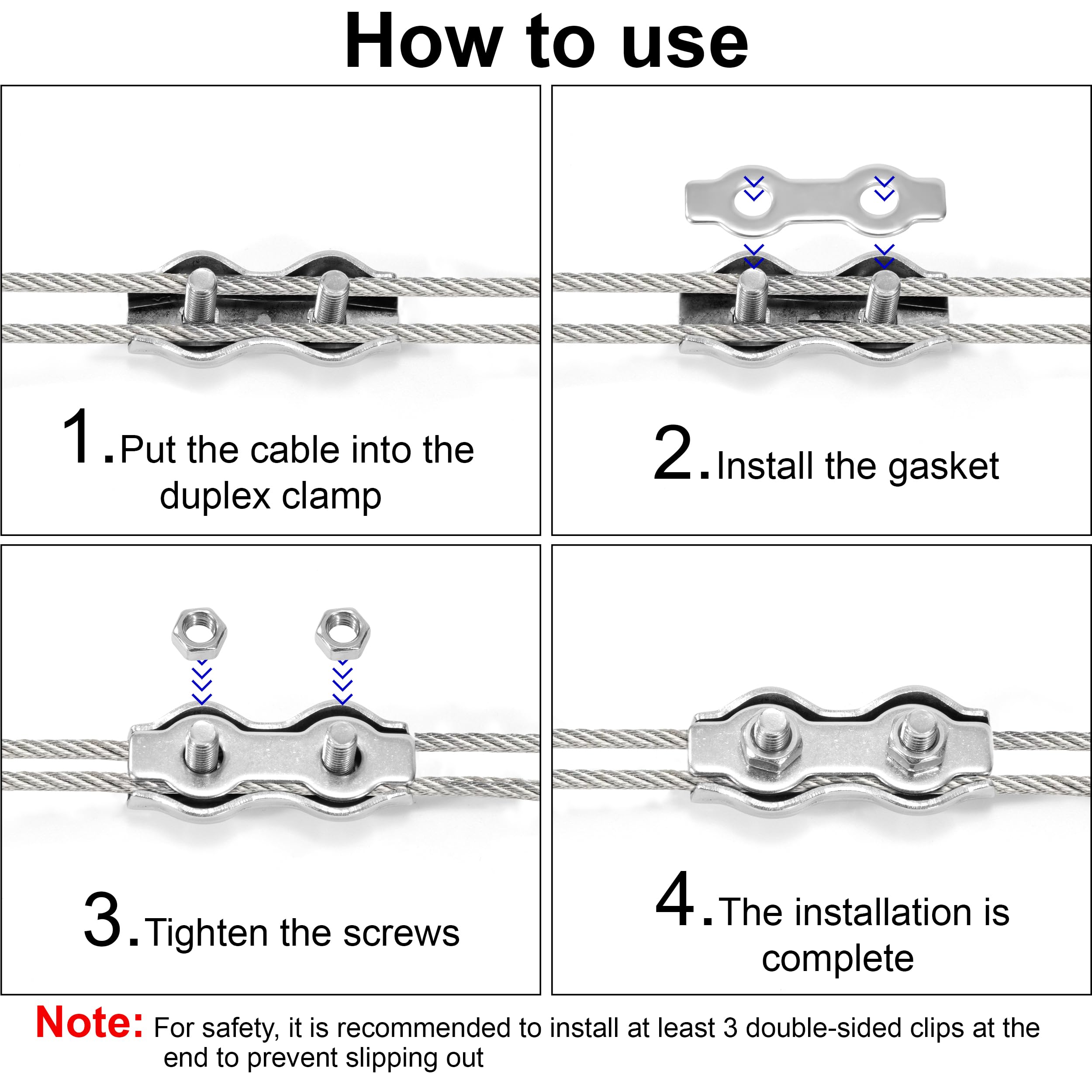 How to use

1. Put the cable into the duplex clamp

2. Install the gasket

3. Tighten the screws

4. The installation is complete

Note: For safety, it is recommended to install at least 3 double-sided clips at the end to prevent slipping out