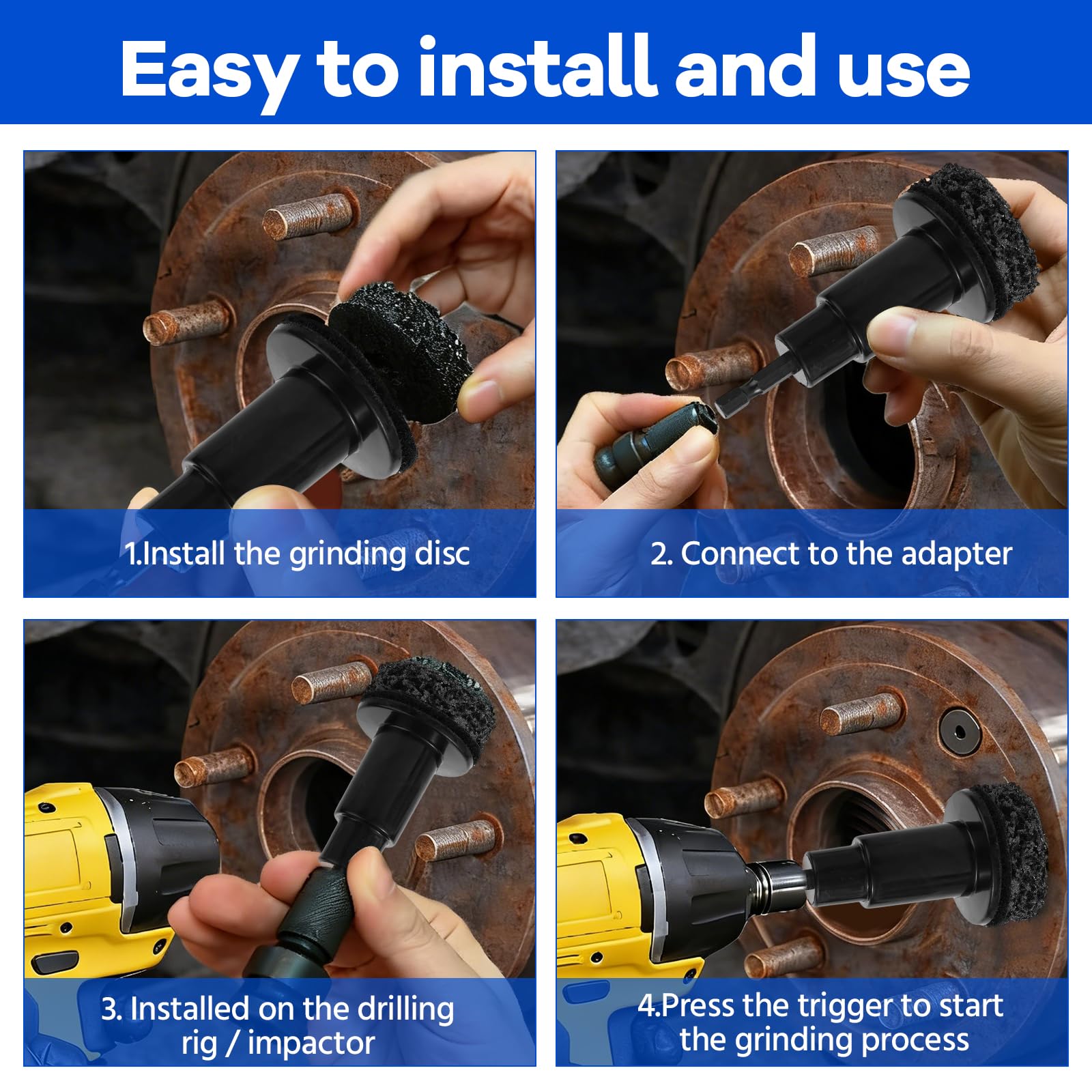 Easy to install and use

1.Install the grinding disc

2. Connect to the adapter

3. Installed on the drilling rig / impactor

4.Press the trigger to start the grinding process