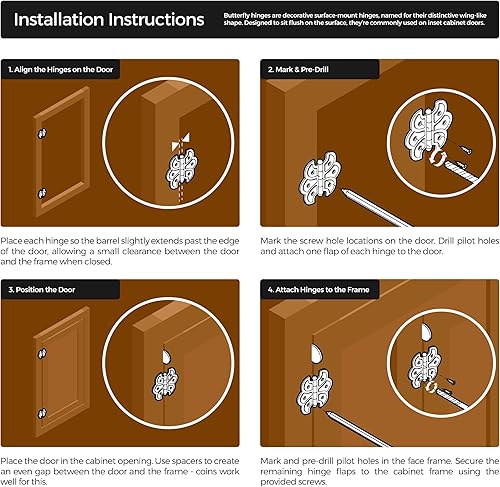 Installation Instructions

Butterfly hinges are decorative surface-mount hinges, named for their distinctive wing-like shape. Designed to sit flush on the surface, they're commonly used on inset cabinet doors.

1. Align the Hinges on the Door

Place each hinge so the barrel slightly extends past the edge of the door, allowing a small clearance between the door and the frame when closed.

2. Mark & Pre-Drill

Mark the screw hole locations on the door. Drill pilot holes and attach one flap of each hinge to the door.

3. Position the Door

Place the door in the cabinet opening. Use spacers to create an even gap between the door and the frame - coins work well for this.

4. Attach Hinges to the Frame

Mark and pre-drill pilot holes in the face frame. Secure the remaining hinge flaps to the cabinet frame using the provided screws.