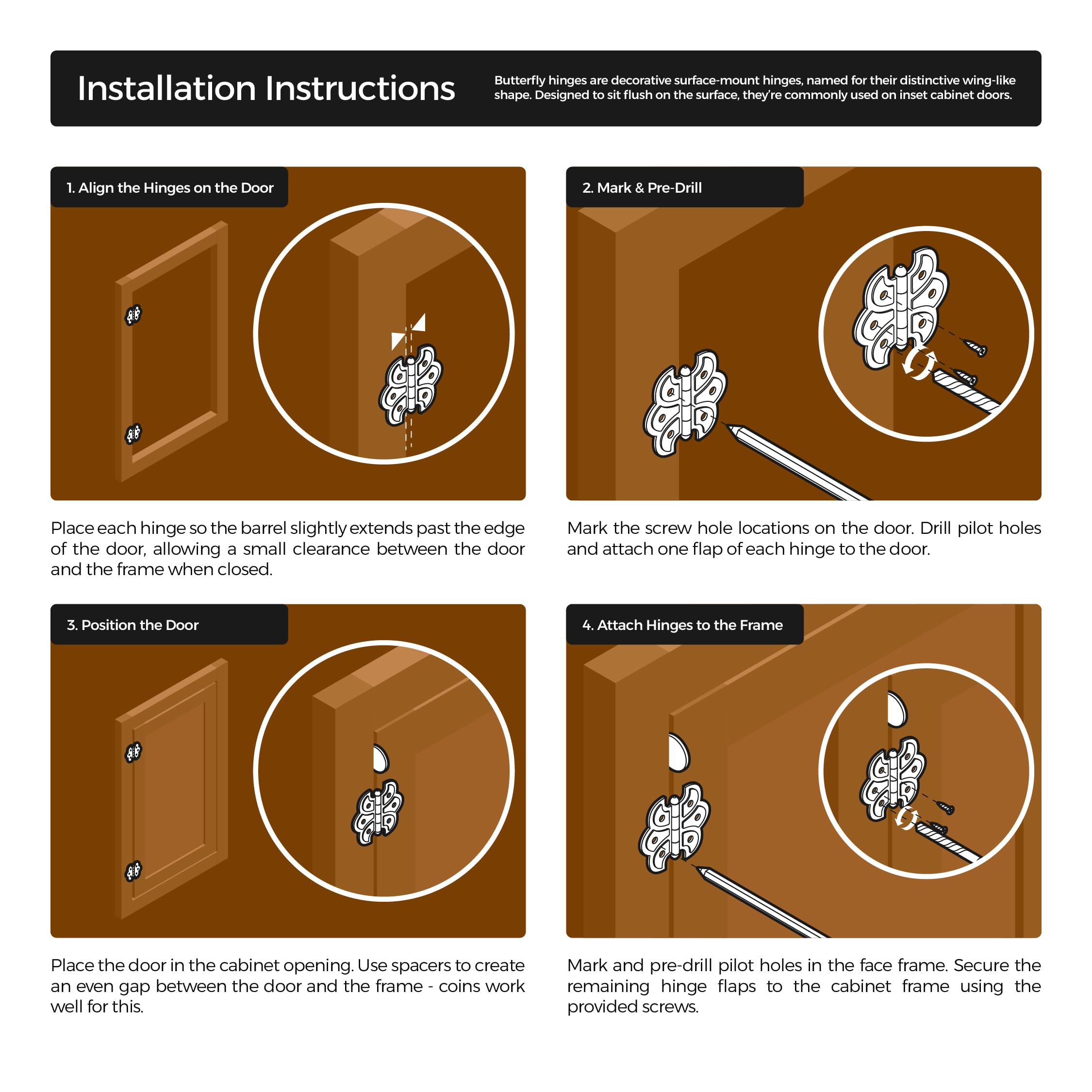 Installation Instructions

Butterfly hinges are decorative surface-mount hinges, named for their distinctive wing-like shape. Designed to sit flush on the surface, they're commonly used on inset cabinet doors.

1. Align the Hinges on the Door

Place each hinge so the barrel slightly extends past the edge of the door, allowing a small clearance between the door and the frame when closed.

2. Mark & Pre-Drill

Mark the screw hole locations on the door. Drill pilot holes and attach one flap of each hinge to the door.

3. Position the Door

Place the door in the cabinet opening. Use spacers to create an even gap between the door and the frame - coins work well for this.

4. Attach Hinges to the Frame

Mark and pre-drill pilot holes in the face frame. Secure the remaining hinge flaps to the cabinet frame using the provided screws.