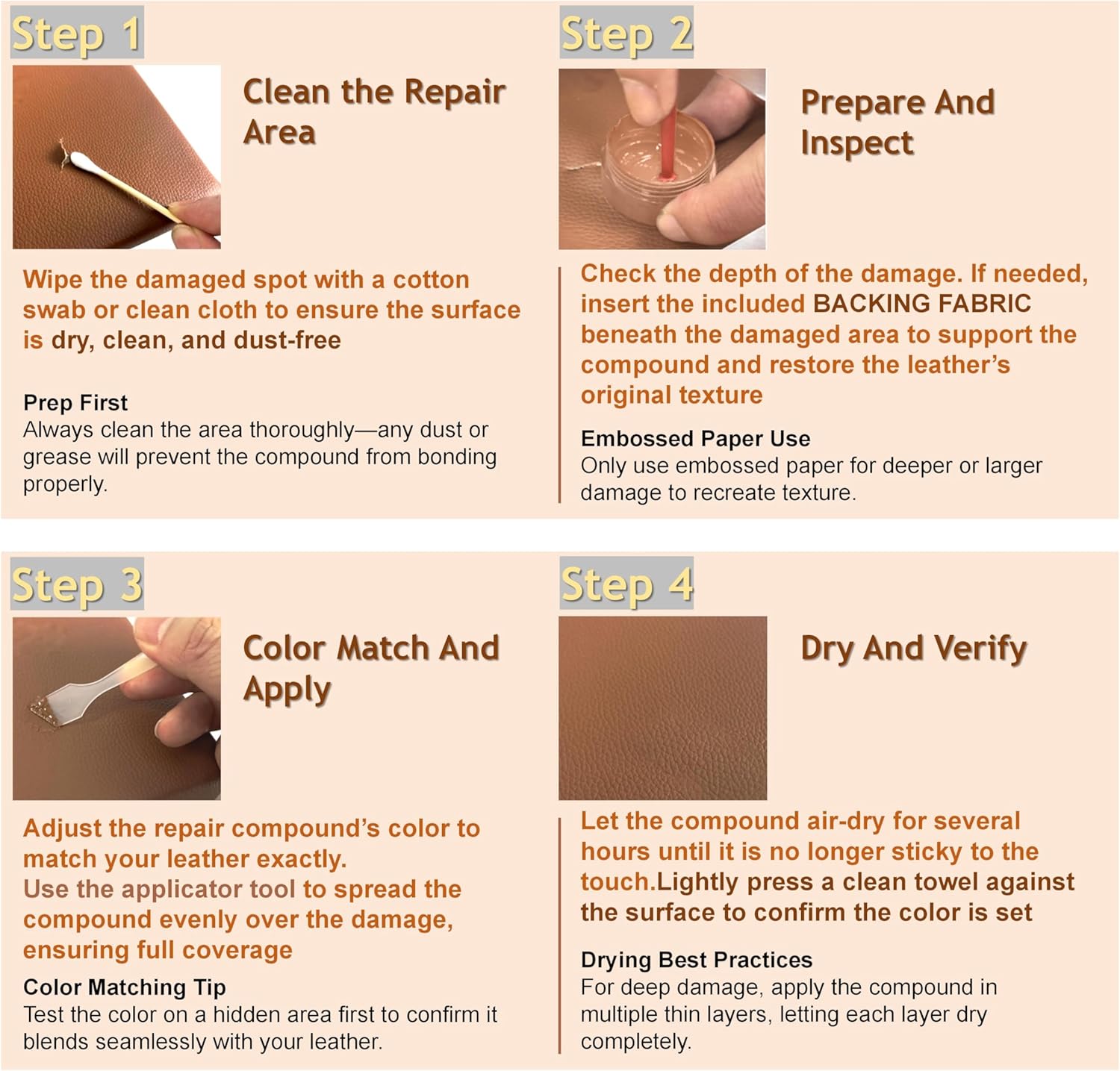 Step 1

Clean the Repair Area

Wipe the damaged spot with a cotton swab or clean cloth to ensure the surface is dry, clean, and dust-free

Prep First
Always clean the area thoroughly—any dust or grease will prevent the compound from bonding properly.

Step 2

Prepare And Inspect

Check the depth of the damage. If needed, insert the included BACKING FABRIC beneath the damaged area to support the compound and restore the leather's original texture

Embossed Paper Use
Only use embossed paper for deeper or larger damage to recreate texture.

Step 3

Color Match And Apply

Adjust the repair compound's color to match your leather exactly.
Use the applicator tool to spread the compound evenly over the damage, ensuring full coverage

Color Matching Tip
Test the color on a hidden area first to confirm it blends seamlessly with your leather.

Step 4

Dry And Verify

Let the compound air-dry for several hours until it is no longer sticky to the touch.Lightly press a clean towel against the surface to confirm the color is set

Drying Best Practices
For deep damage, apply the compound in multiple thin layers, letting each layer dry completely.