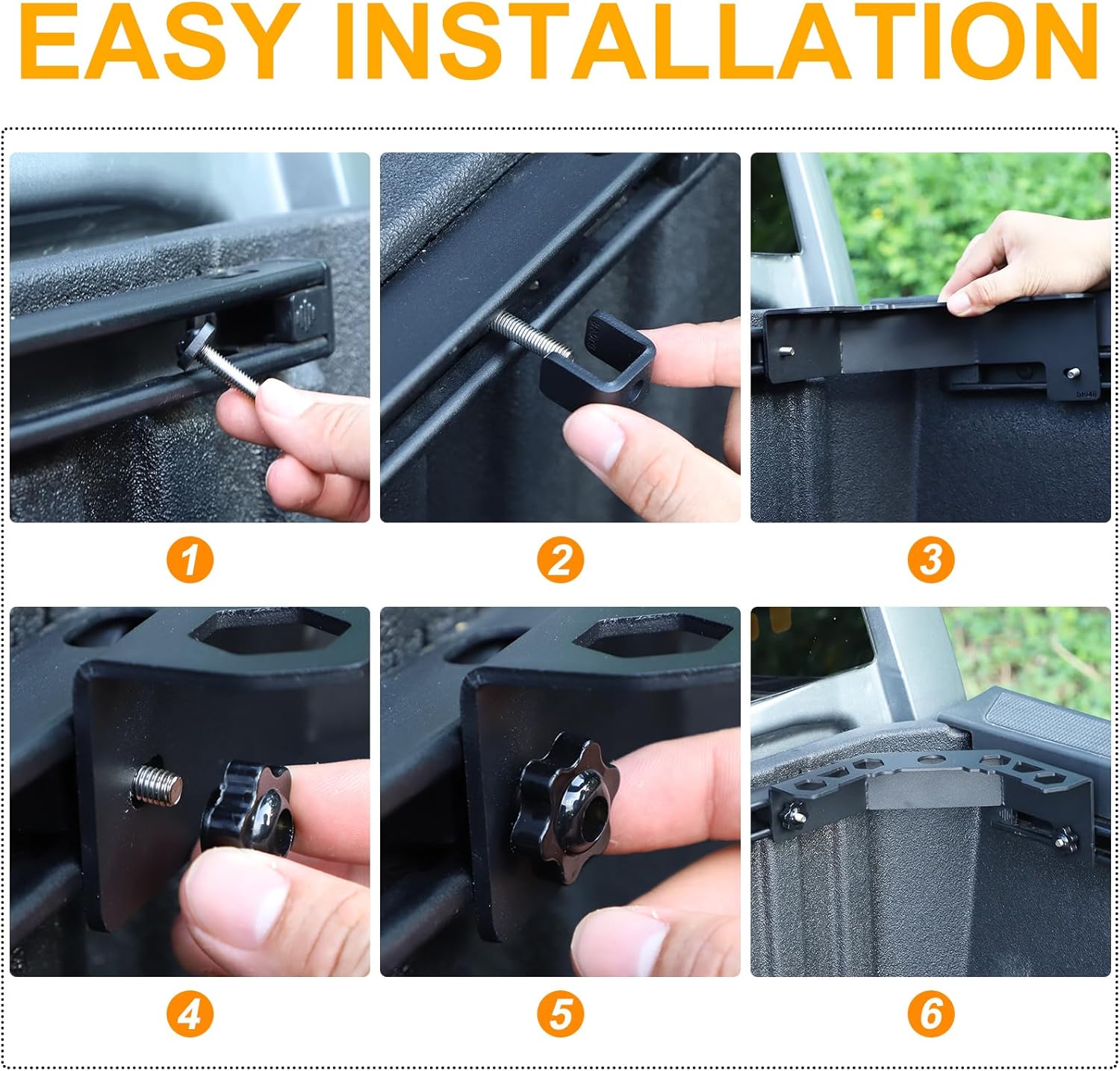 EASY INSTALLATION

1

2

3

4

5

6