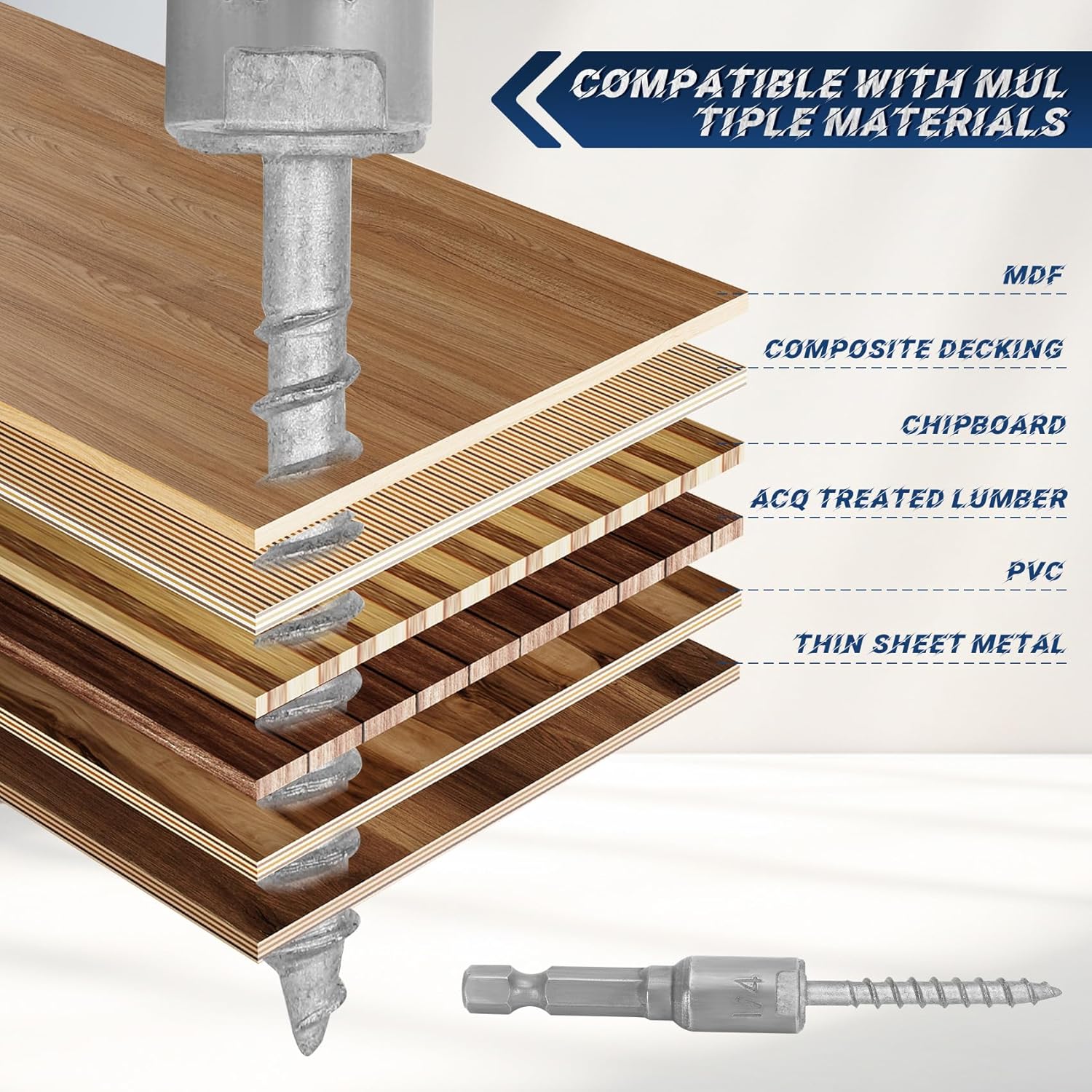 COMPATIBLE WITH MUL TIPLE MATERIALS

MDF

COMPOSITE DECKING

CHIPBOARD

ACQ TREATED LUMBER

PVC

THIN SHEET METAL

1/4