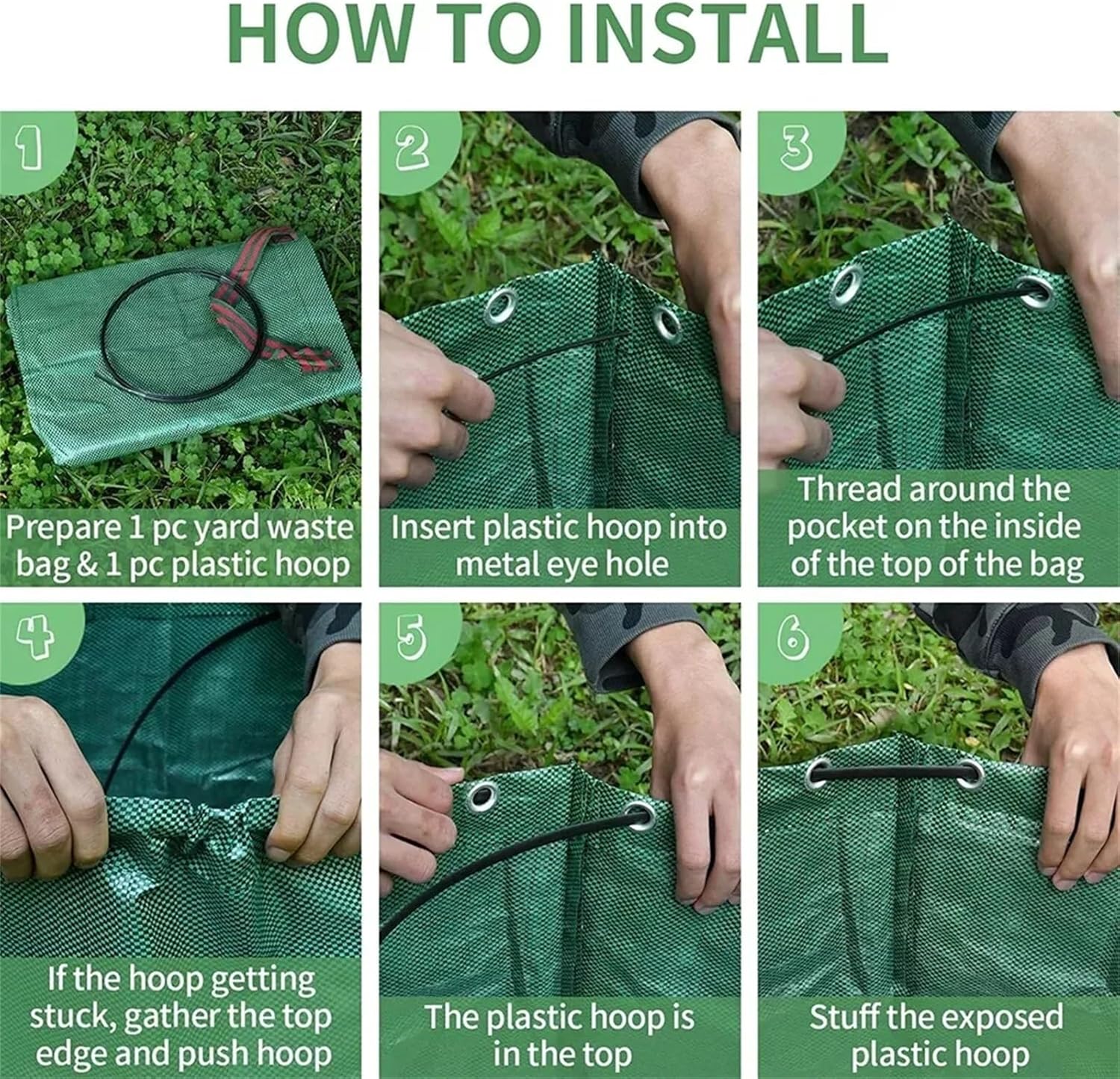 HOW TO INSTALL

1

Prepare 1 pc yard waste bag & 1 pc plastic hoop

2

Insert plastic hoop into metal eye hole

3

Thread around the pocket on the inside of the top of the bag

4

If the hoop getting stuck, gather the top edge and push hoop

5

The plastic hoop is in the top

6

Stuff the exposed plastic hoop