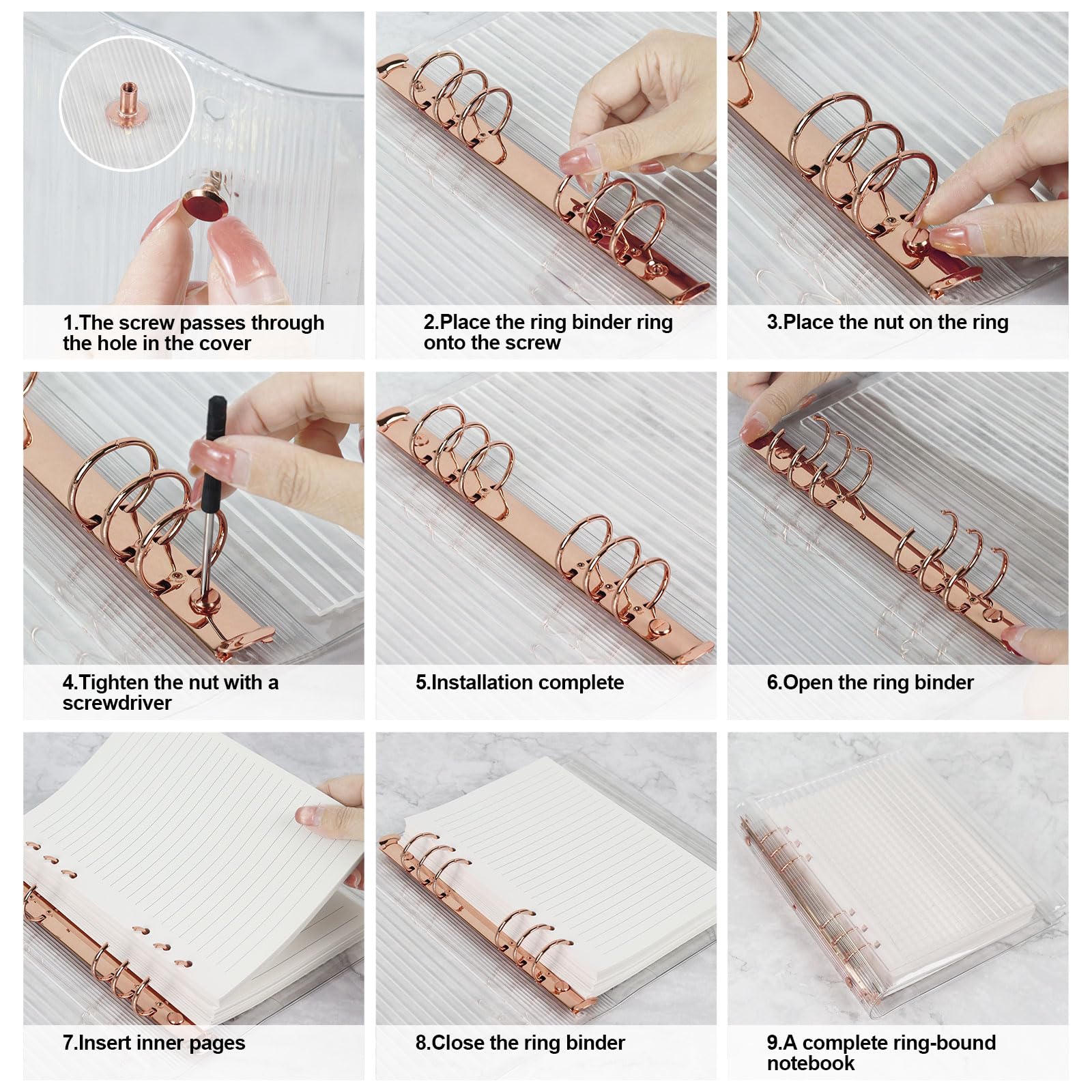 1.The screw passes through the hole in the cover

2.Place the ring binder ring onto the screw

3.Place the nut on the ring

4.Tighten the nut with a screwdriver

5.Installation complete

6.Open the ring binder

7.Insert inner pages

8.Close the ring binder

9.A complete ring-bound notebook