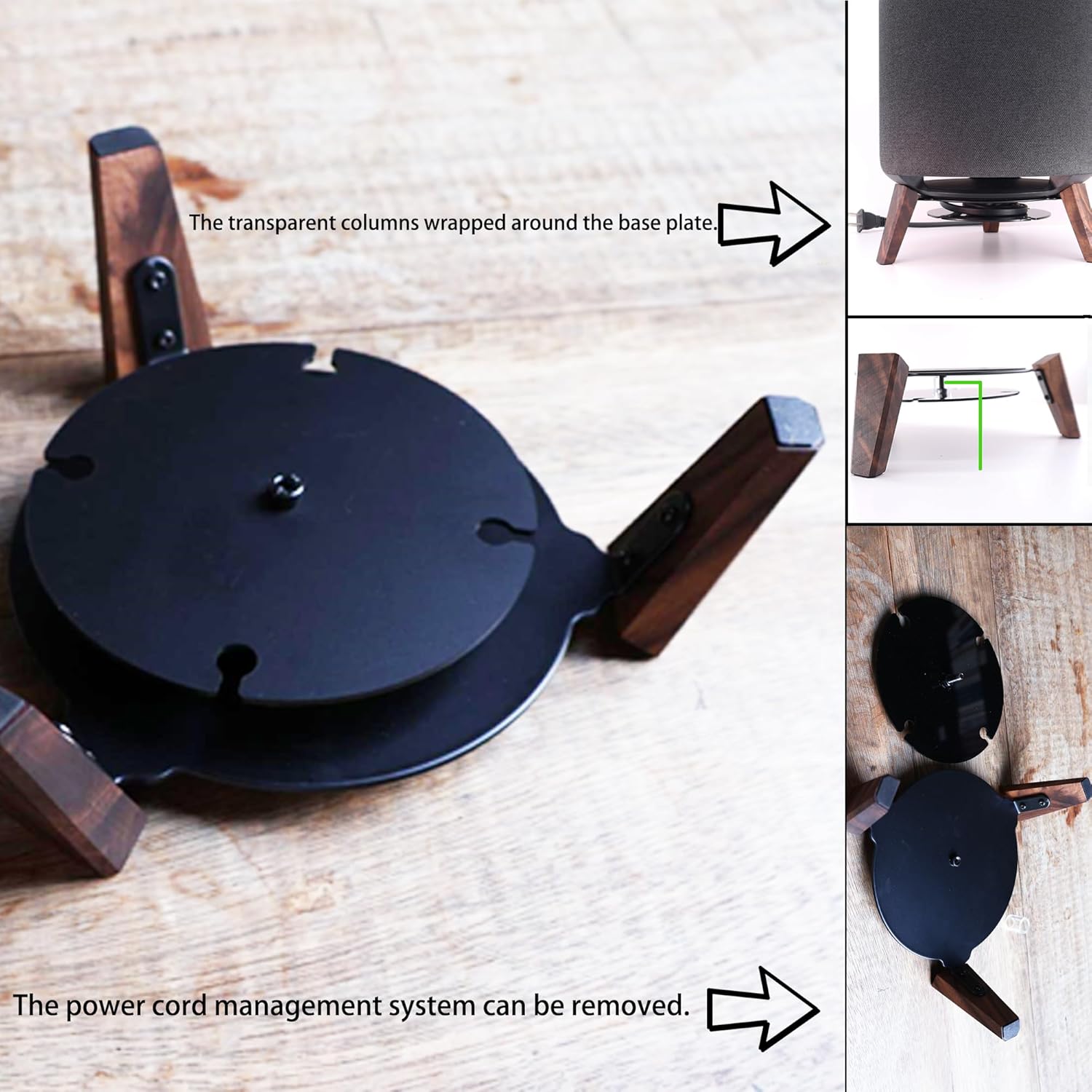 The transparent columns wrapped around the base plate.

The power cord management system can be removed.