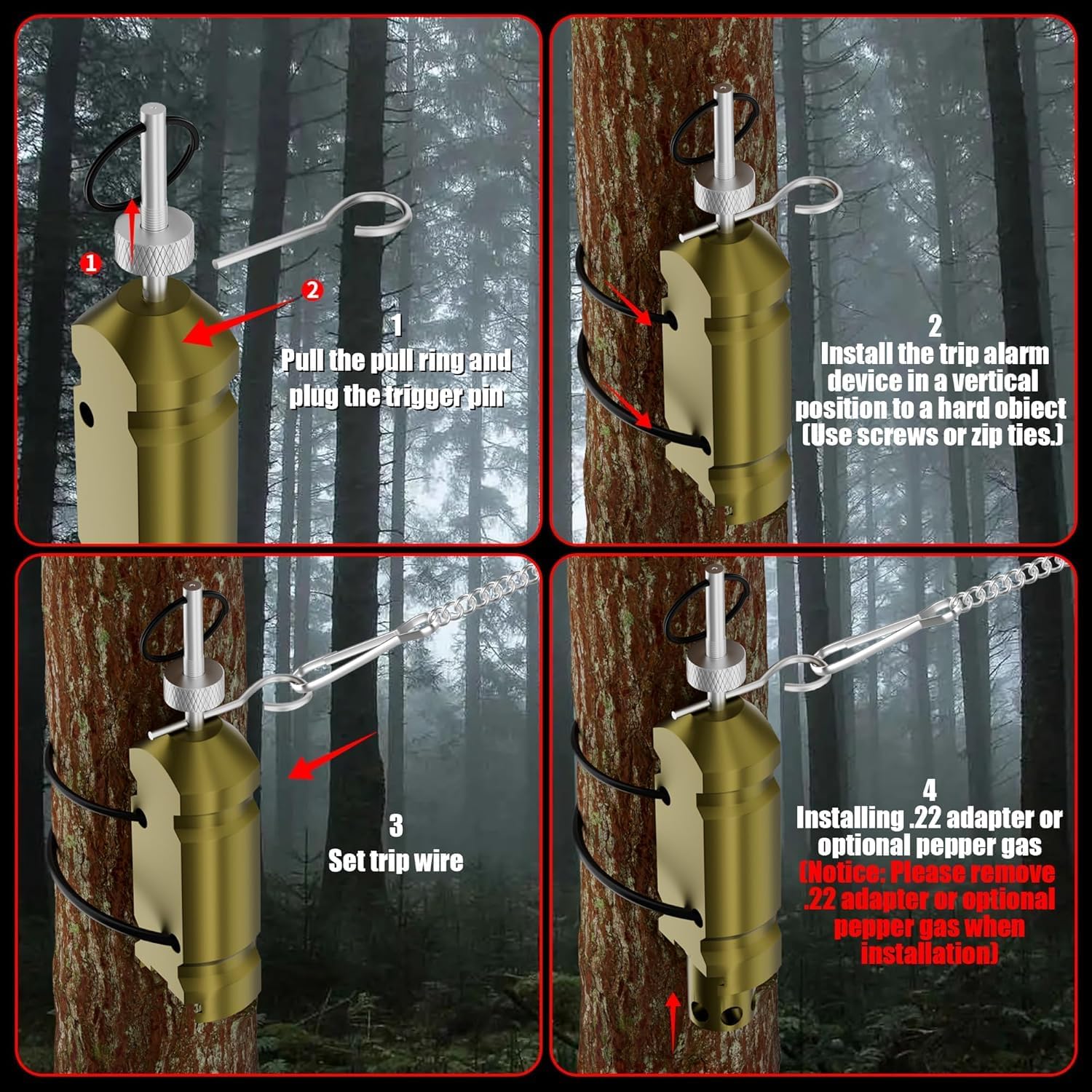 1

2

1
Pull the pull ring and plug the trigger pin

2
Install the trip alarm device in a vertical position to a hard obiect (Use screws or zip ties.)

3
Set trip wire

4
Installing .22 adapter or optional pepper gas
(Notice: Please remove .22 adapter or optional pepper gas when installation)