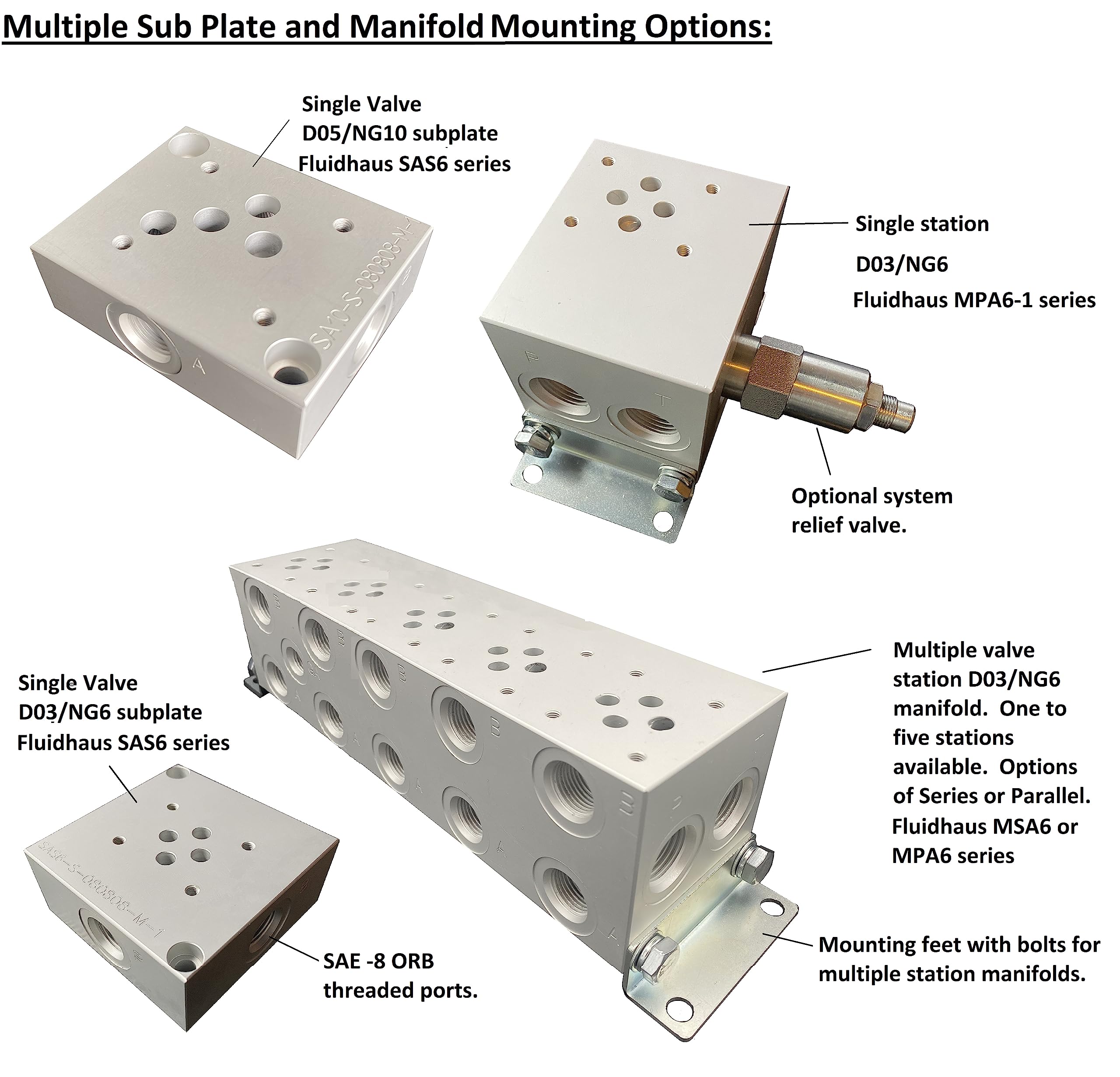 Multiple Sub Plate and Manifold Mounting Options:

Single Valve
D05/NG10 subplate
Fluidhaus SAS6 series

SA10-S-080808-M-1

A

B

Single station
D03/NG6
Fluidhaus MPA6-1 series

P

T

Optional system relief valve.

Single Valve
D03/NG6 subplate
Fluidhaus SAS6 series

SAS6-S-080808-M-1

SAE -8 ORB threaded ports.

Multiple valve station D03/NG6 manifold. One to five stations available. Options of Series or Parallel. Fluidhaus MSA6 or MPA6 series

Mounting feet with bolts for multiple station manifolds.