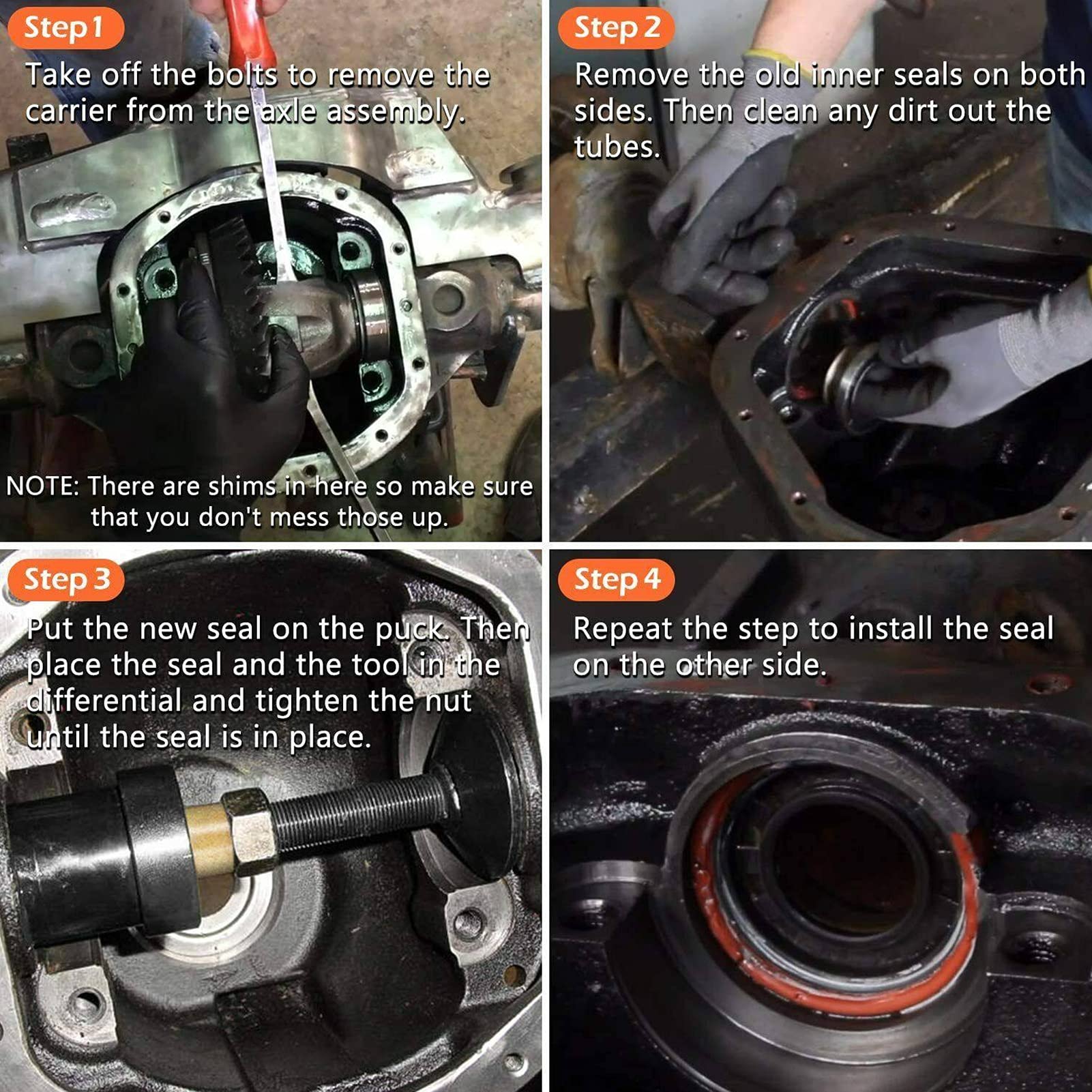 Step 1

Take off the bolts to remove the carrier from the axle assembly.

NOTE: There are shims in here so make sure that you don't mess those up.

Step 2

Remove the old inner seals on both sides. Then clean any dirt out the tubes.

Step 3

Put the new seal on the puck. Then place the seal and the tool in the differential and tighten the nut until the seal is in place.

Step 4

Repeat the step to install the seal on the other side.