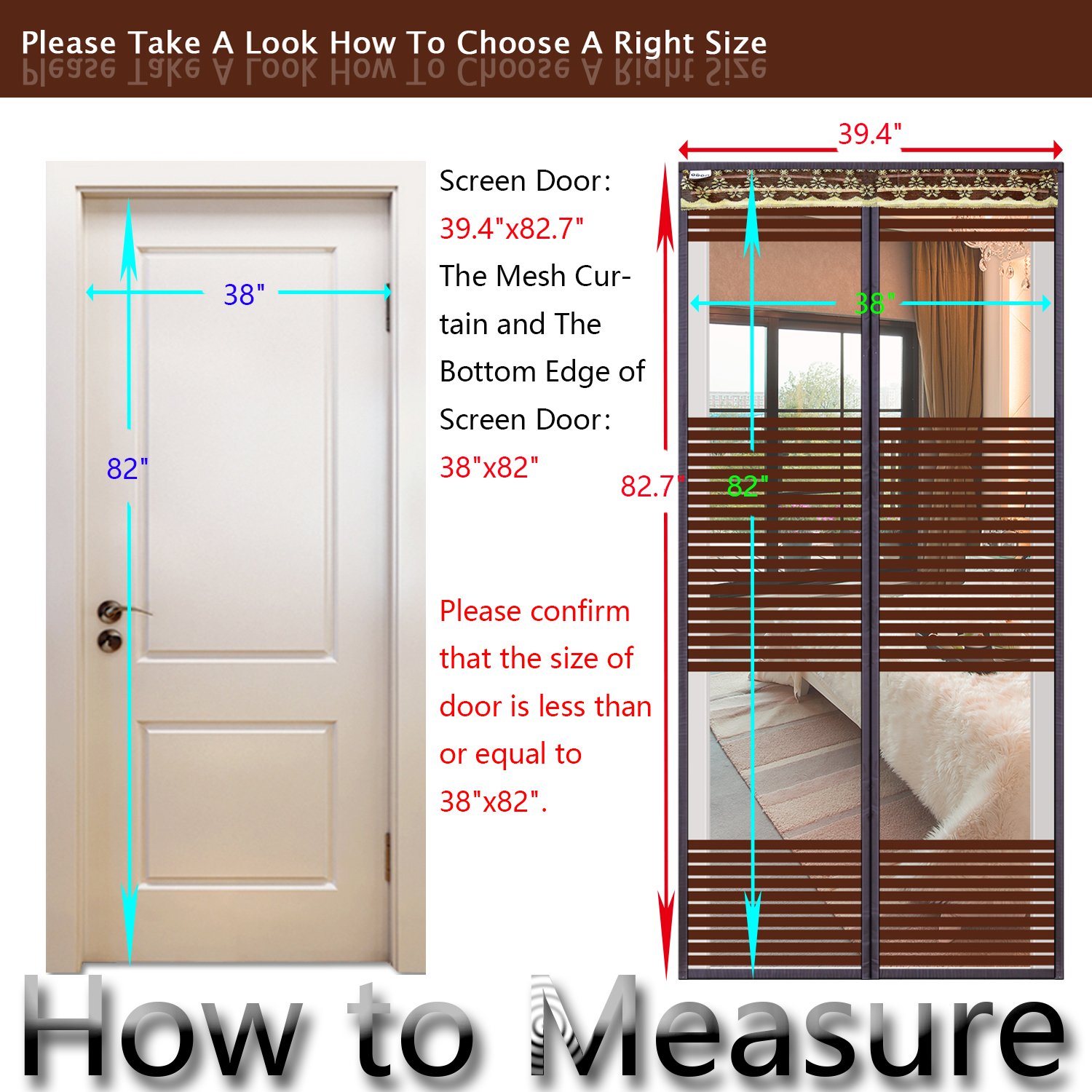 Please Take A Look How To Choose A Right Size

38"

82"

Screen Door:
39.4"x82.7"
The Mesh Curtain and The Bottom Edge of Screen Door:
38"x82"

Please confirm that the size of door is less than or equal to 38"x82".

39.4"

38"

82.7"

82"

How to Measure