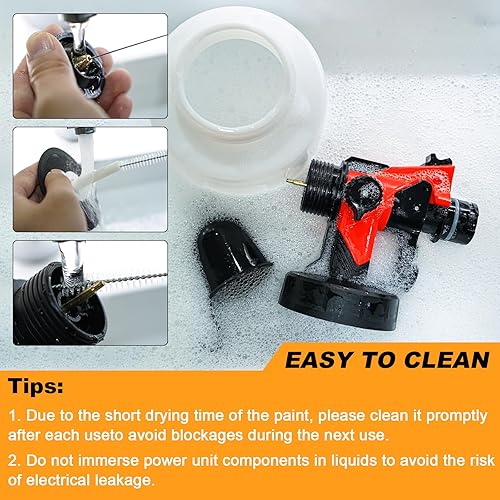 EASY TO CLEAN

Tips:

1. Due to the short drying time of the paint, please clean it promptly after each useto avoid blockages during the next use.

2. Do not immerse power unit components in liquids to avoid the risk of electrical leakage.