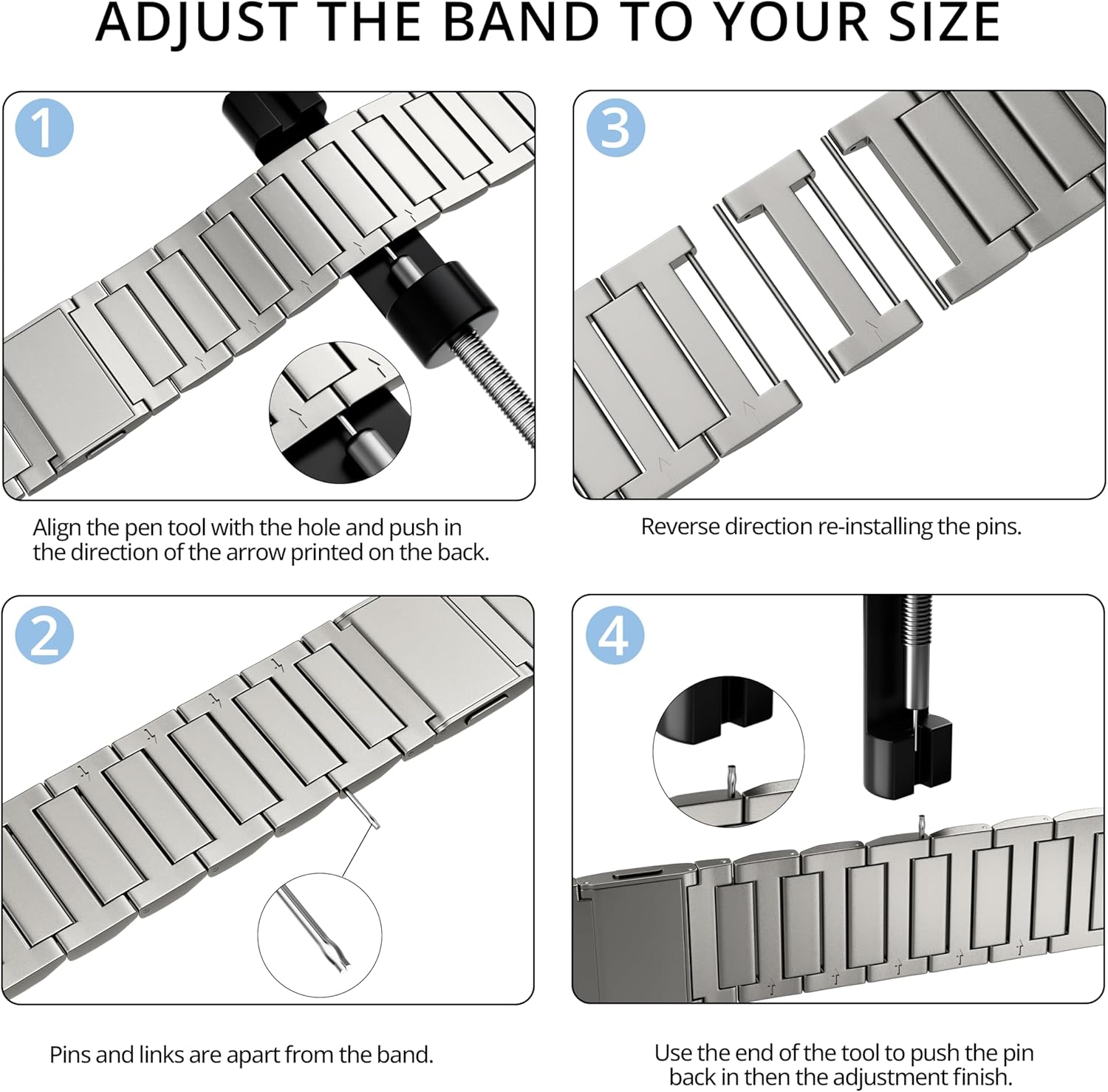 ADJUST THE BAND TO YOUR SIZE

1

Align the pen tool with the hole and push in the direction of the arrow printed on the back.

3

Reverse direction re-installing the pins.

2

Pins and links are apart from the band.

4

Use the end of the tool to push the pin back in then the adjustment finish.