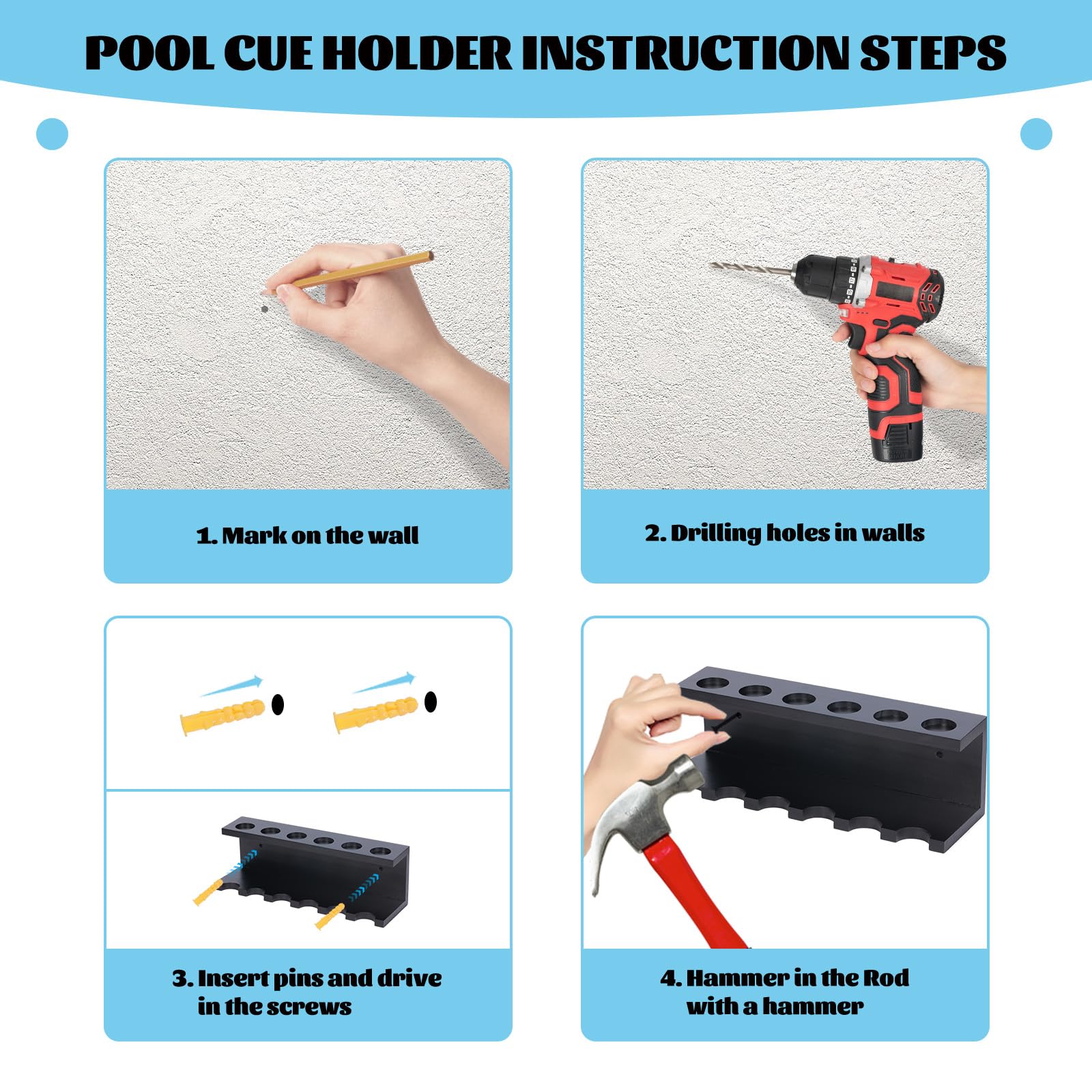 POOL CUE HOLDER INSTRUCTION STEPS

1. Mark on the wall

2. Drilling holes in walls

3. Insert pins and drive in the screws

4. Hammer in the Rod with a hammer