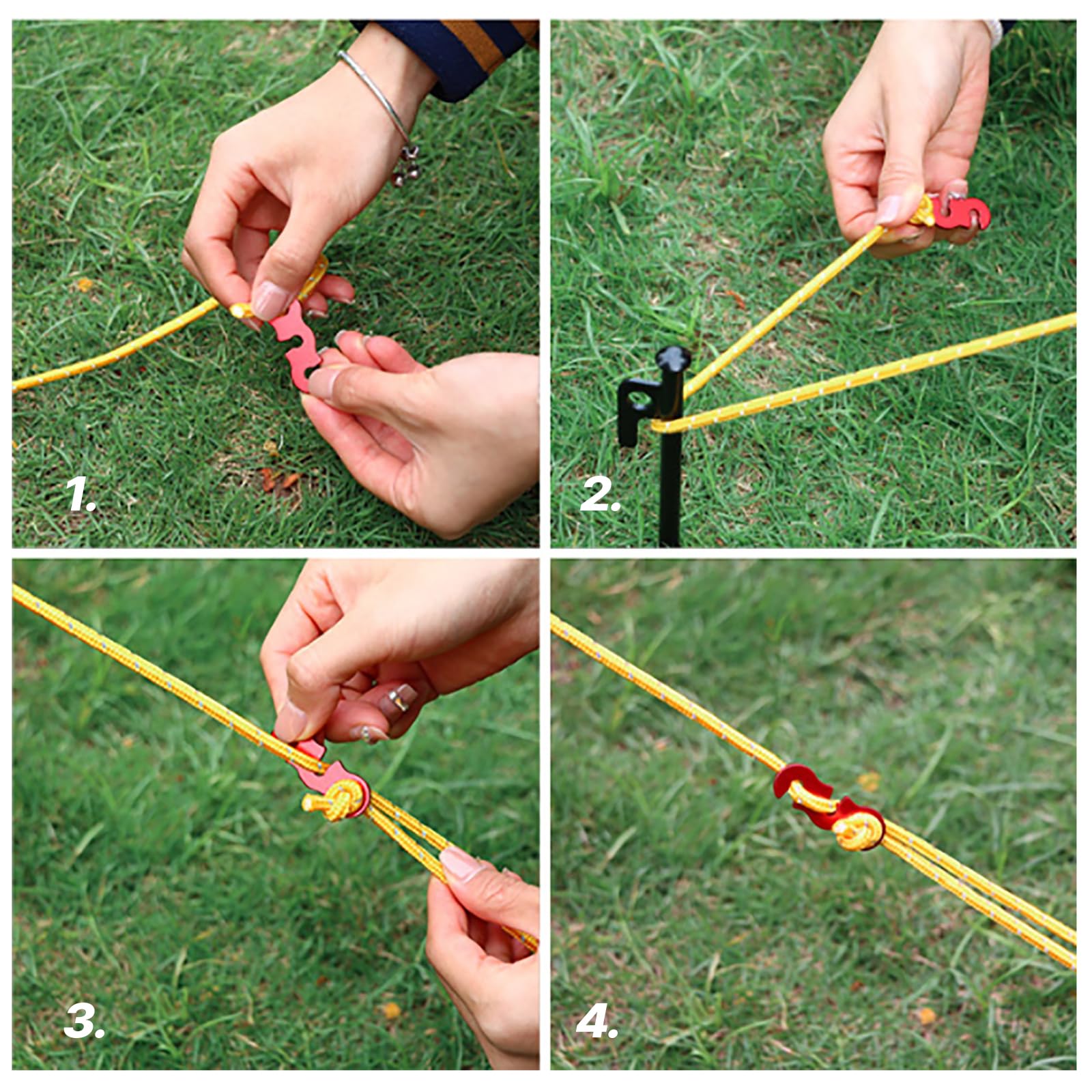 1.

2.

3.

4.